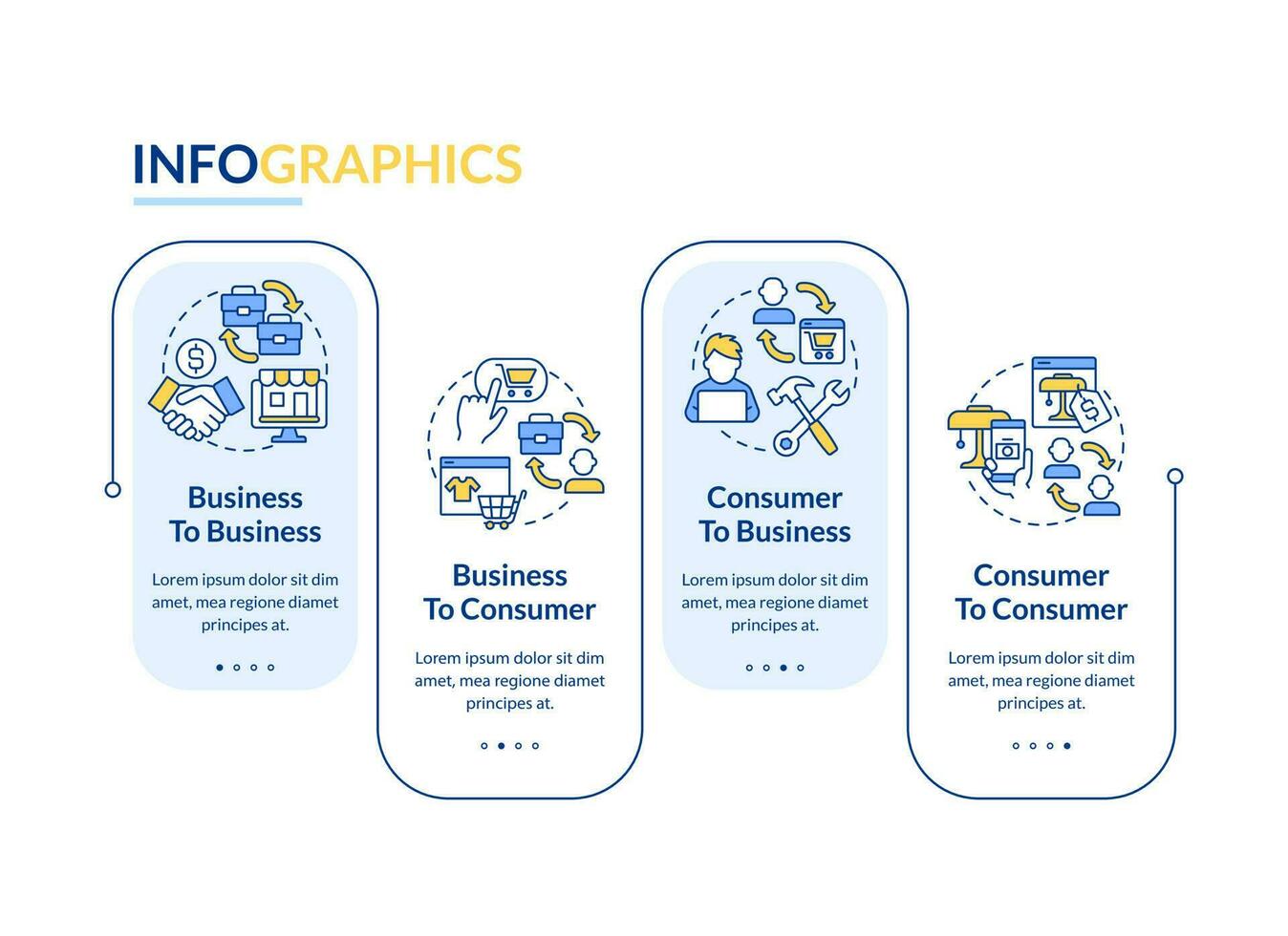 INFOGRAPHICS

Business To Business

Lorem ipsum dolor sit dim amet, mea regione diamet principes at.

Business To Consumer

Lorem ipsum dolor sit dim amet, mea regione diamet principes at.

Consumer To Business

Lorem ipsum dolor sit dim amet, mea regione diamet principes at.

Consumer To Consumer

Lorem ipsum dolor sit dim amet, mea regione diamet principes at.