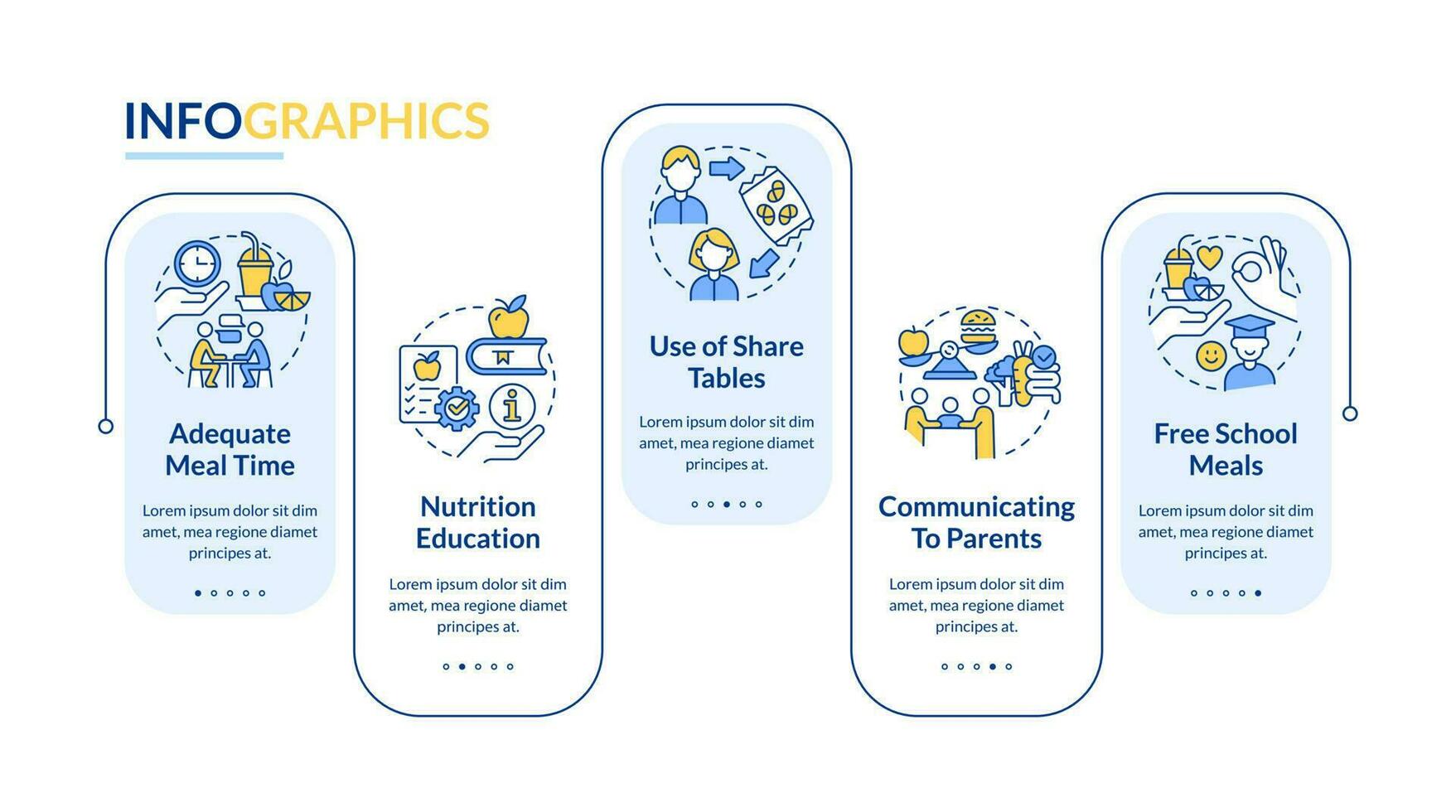 INFOGRAPHICS

Adequate Meal Time

Lorem ipsum dolor sit dim amet, mea regione diamet principes at.

Nutrition Education

Lorem ipsum dolor sit dim amet, mea regione diamet principes at.

Use of Share Tables

Lorem ipsum dolor sit dim amet, mea regione diamet principes at.

Communicating To Parents

Lorem ipsum dolor sit dim amet, mea regione diamet principes at.

Free School Meals

Lorem ipsum dolor sit dim amet, mea regione diamet principes at.