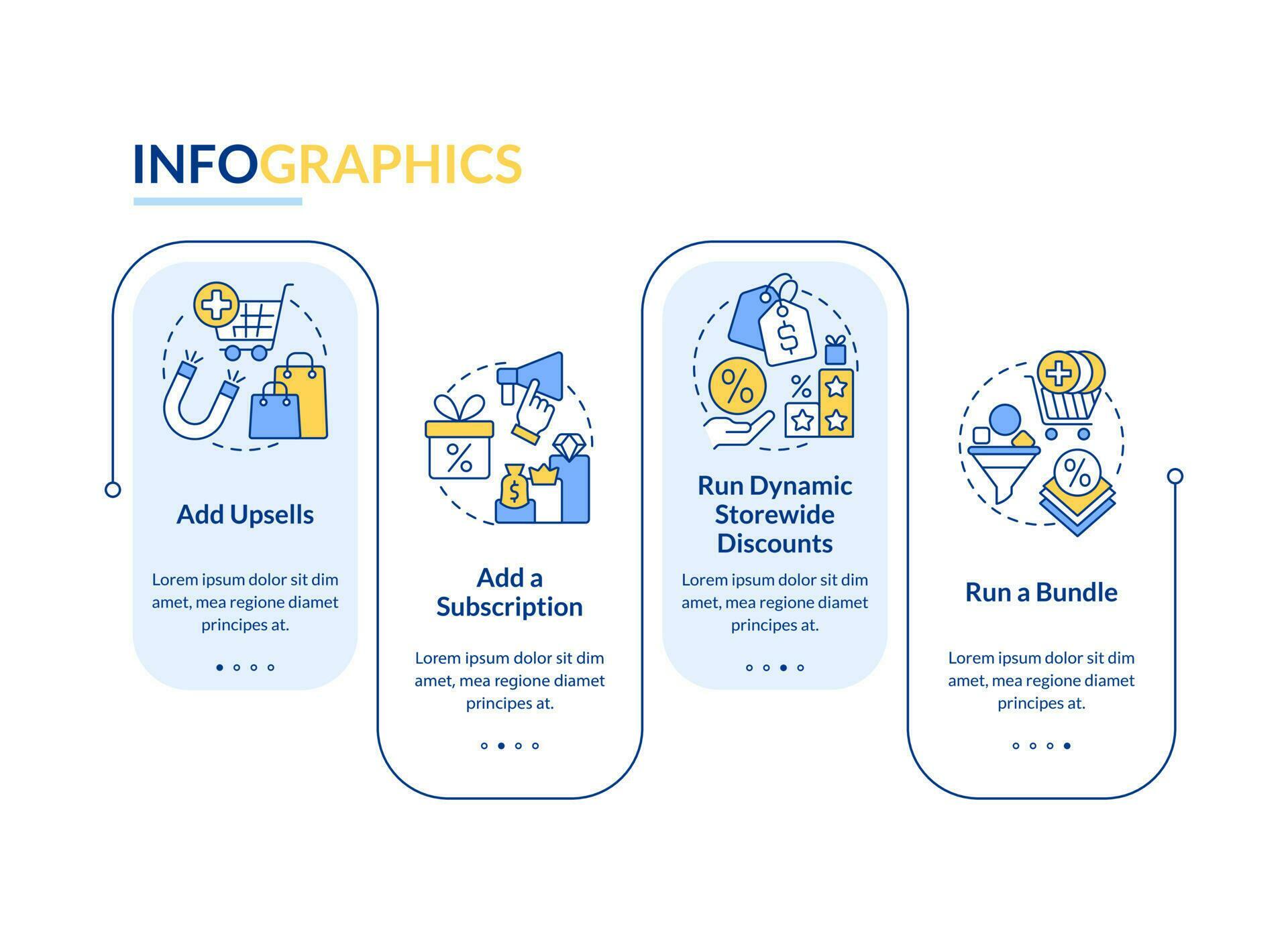 INFOGRAPHICS

Add Upsells

Lorem ipsum dolor sit dim amet, mea regione diamet principes at.

Add a Subscription

Lorem ipsum dolor sit dim amet, mea regione diamet principes at.

Run Dynamic Storewide Discounts

Lorem ipsum dolor sit dim amet, mea regione diamet principes at.

Run a Bundle

Lorem ipsum dolor sit dim amet, mea regione diamet principes at.