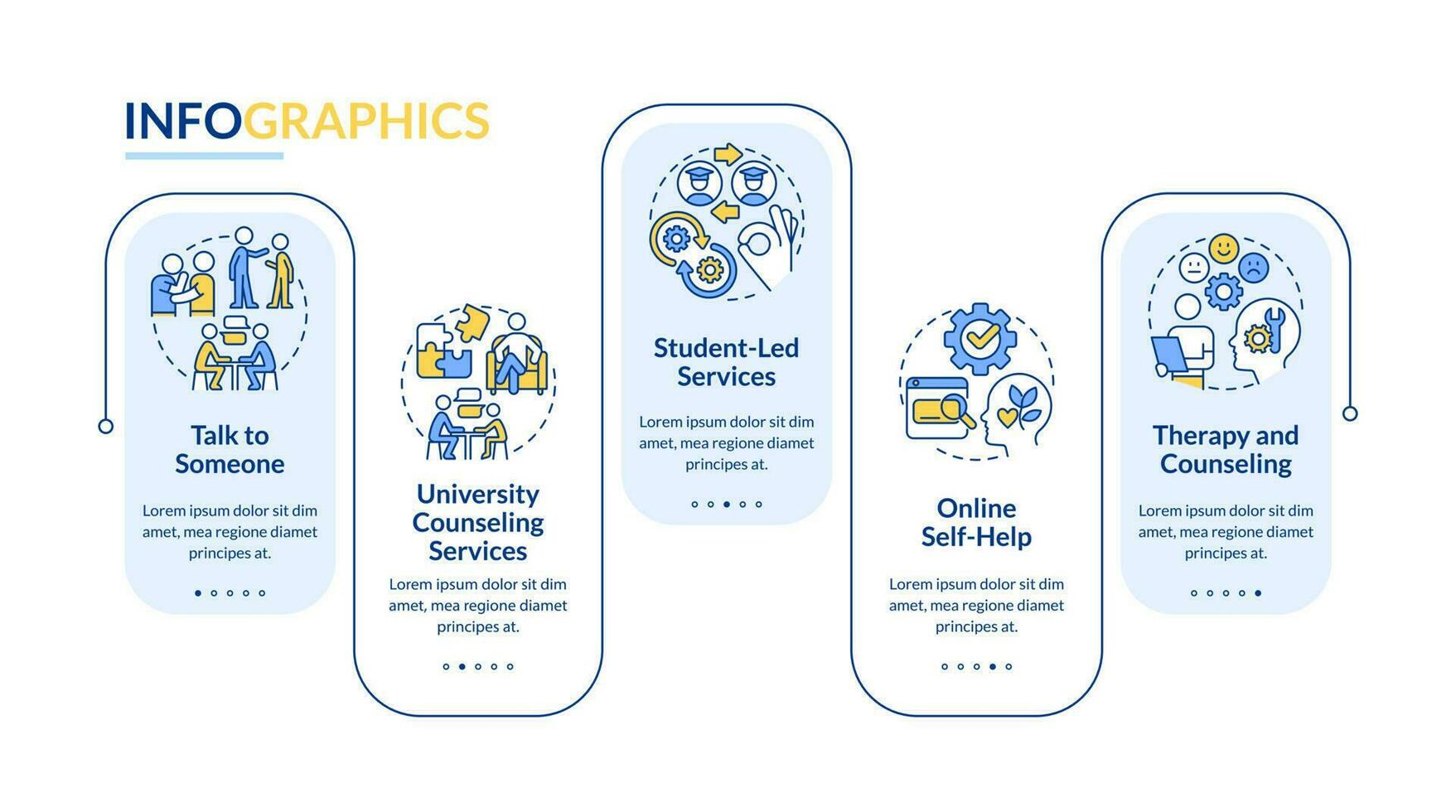 INFOGRAPHICS

Talk to Someone

Lorem ipsum dolor sit dim amet, mea regione diamet principes at.

University Counseling Services

Lorem ipsum dolor sit dim amet, mea regione diamet principes at.

Student-Led Services

Lorem ipsum dolor sit dim amet, mea regione diamet principes at.

Online Self-Help

Lorem ipsum dolor sit dim amet, mea regione diamet principes at.

Therapy and Counseling

Lorem ipsum dolor sit dim amet, mea regione diamet principes at.