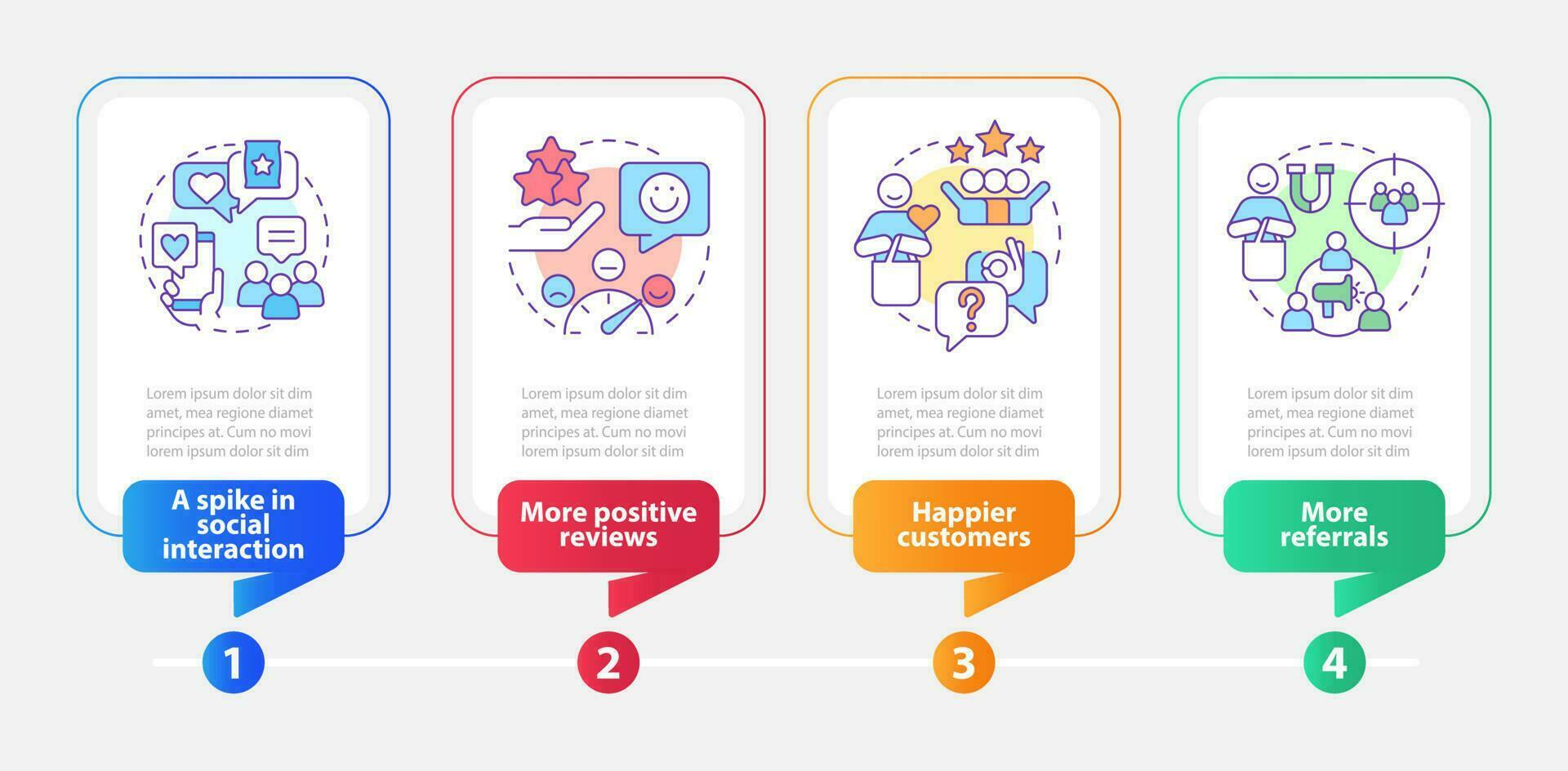 Lorem ipsum dolor sit dim amet, mea regione diamet principes at. Cum no movi lorem ipsum dolor sit dim

A spike in social interaction

1

Lorem ipsum dolor sit dim amet, mea regione diamet principes at. Cum no movi lorem ipsum dolor sit dim

More positive reviews

2

Lorem ipsum dolor sit dim amet, mea regione diamet principes at. Cum no movi lorem ipsum dolor sit dim

Happier customers

3

Lorem ipsum dolor sit dim amet, mea regione diamet principes at. Cum no movi lorem ipsum dolor sit dim

More referrals

4