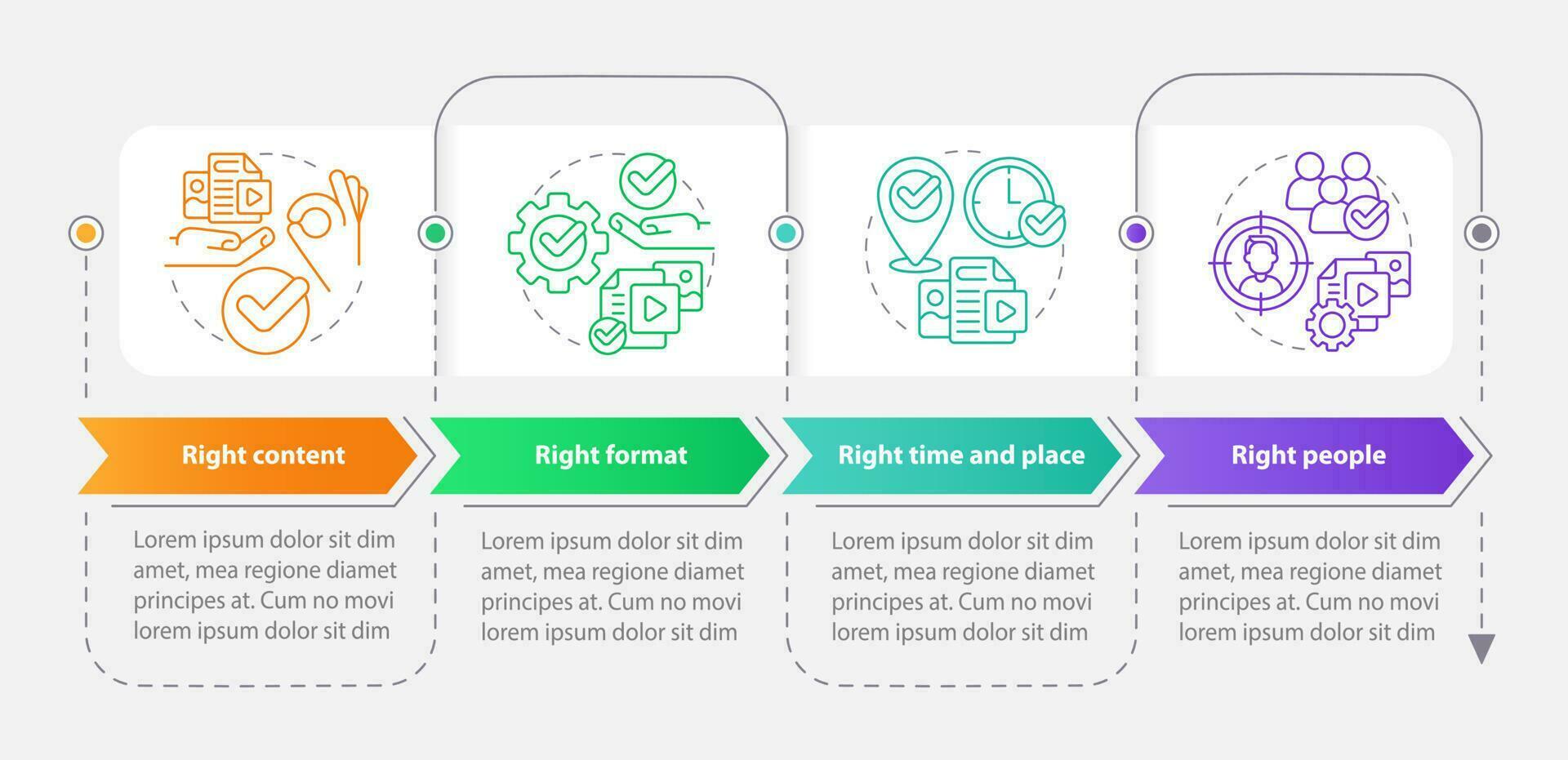 Right content

Lorem ipsum dolor sit dim amet, mea regione diamet principes at. Cum no movi lorem ipsum dolor sit dim

Right format

Lorem ipsum dolor sit dim amet, mea regione diamet principes at. Cum no movi lorem ipsum dolor sit dim

Right time and place

Lorem ipsum dolor sit dim amet, mea regione diamet principes at. Cum no movi lorem ipsum dolor sit dim

Right people

Lorem ipsum dolor sit dim amet, mea regione diamet principes at. Cum no movi lorem ipsum dolor sit dim