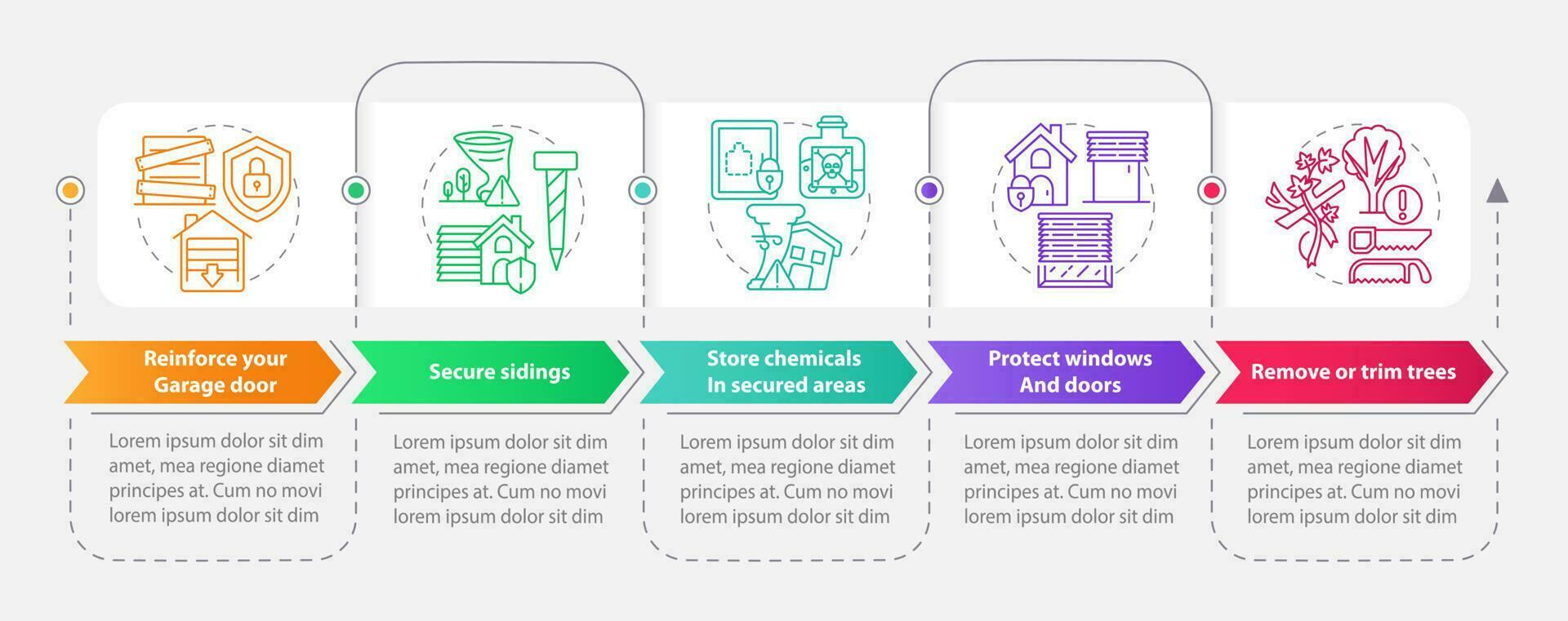 Reinforce your Garage door

Lorem ipsum dolor sit dim amet, mea regione diamet principes at. Cum no movi lorem ipsum dolor sit dim

Secure sidings

Lorem ipsum dolor sit dim amet, mea regione diamet principes at. Cum no movi lorem ipsum dolor sit dim

Store chemicals In secured areas

Lorem ipsum dolor sit dim amet, mea regione diamet principes at. Cum no movi lorem ipsum dolor sit dim

Protect windows And doors

Lorem ipsum dolor sit dim amet, mea regione diamet principes at. Cum no movi lorem ipsum dolor sit dim

Remove or trim trees

Lorem ipsum dolor sit dim amet, mea regione diamet principes at. Cum no movi lorem ipsum dolor sit dim