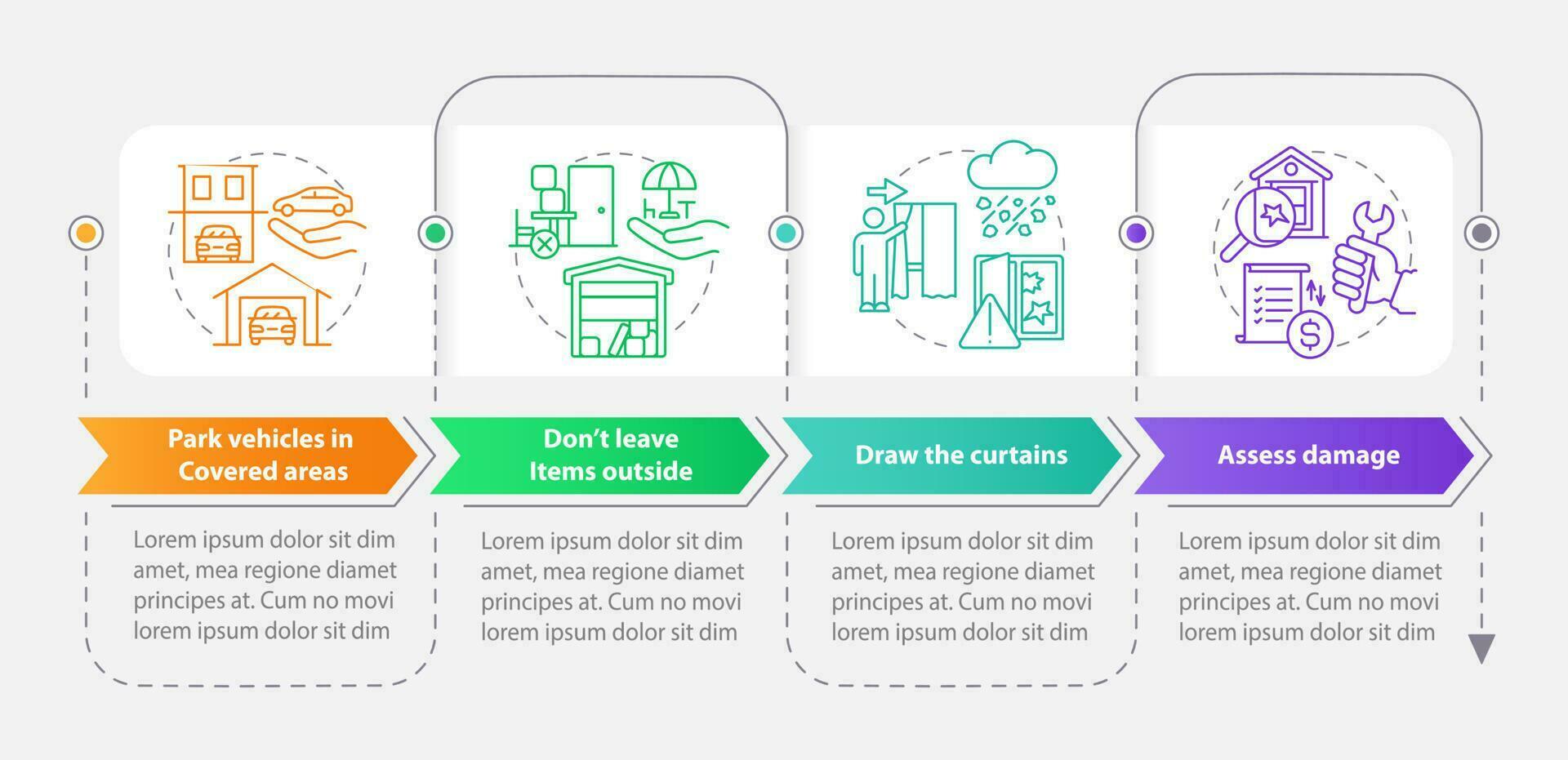 Park vehicles in Covered areas

Lorem ipsum dolor sit dim amet, mea regione diamet principes at. Cum no movi lorem ipsum dolor sit dim

Don't leave Items outside

Lorem ipsum dolor sit dim amet, mea regione diamet principes at. Cum no movi lorem ipsum dolor sit dim

Draw the curtains

Lorem ipsum dolor sit dim amet, mea regione diamet principes at. Cum no movi lorem ipsum dolor sit dim

Assess damage

Lorem ipsum dolor sit dim amet, mea regione diamet principes at. Cum no movi lorem ipsum dolor sit dim