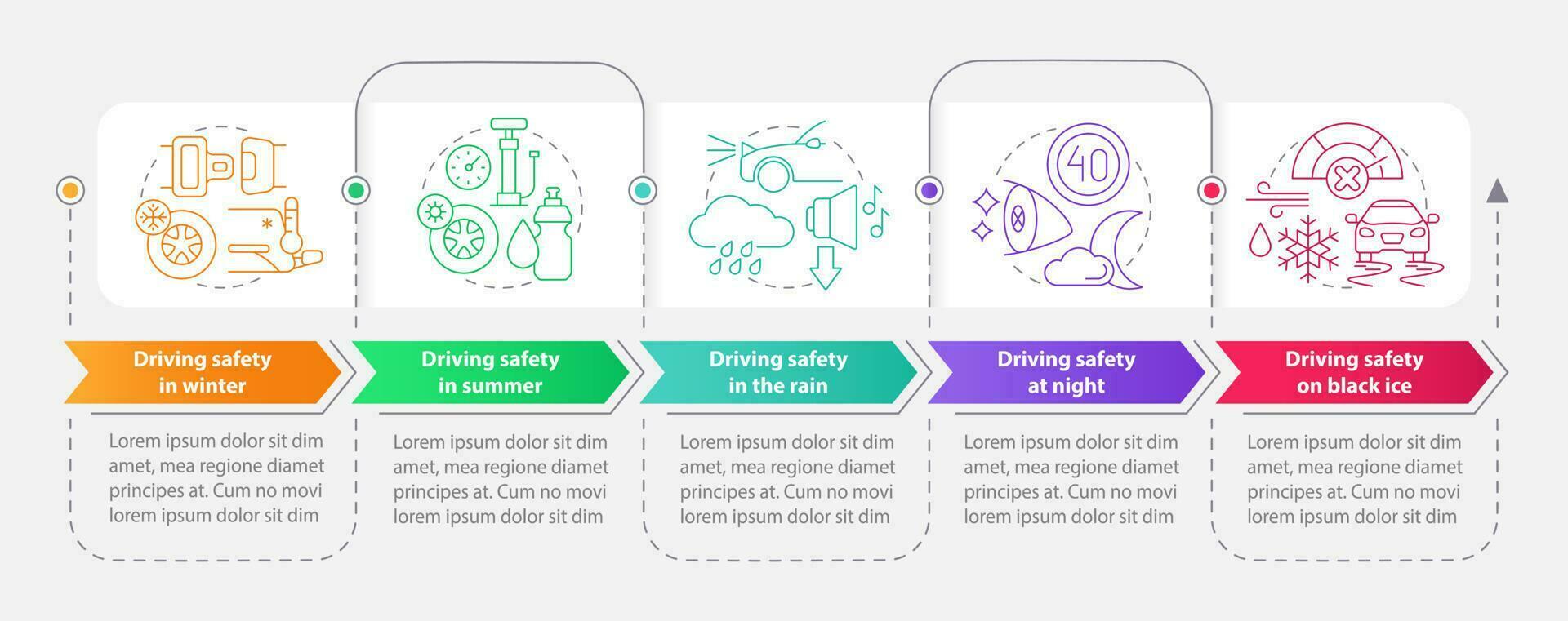 40

Driving safety in winter

Lorem ipsum dolor sit dim amet, mea regione diamet principes at. Cum no movi lorem ipsum dolor sit dim

Driving safety in summer

Lorem ipsum dolor sit dim amet, mea regione diamet principes at. Cum no movi lorem ipsum dolor sit dim

Driving safety in the rain

Lorem ipsum dolor sit dim amet, mea regione diamet principes at. Cum no movi lorem ipsum dolor sit dim

Driving safety at night

Lorem ipsum dolor sit dim amet, mea regione diamet principes at. Cum no movi lorem ipsum dolor sit dim

Driving safety on black ice

Lorem ipsum dolor sit dim amet, mea regione diamet principes at. Cum no movi lorem ipsum dolor sit dim