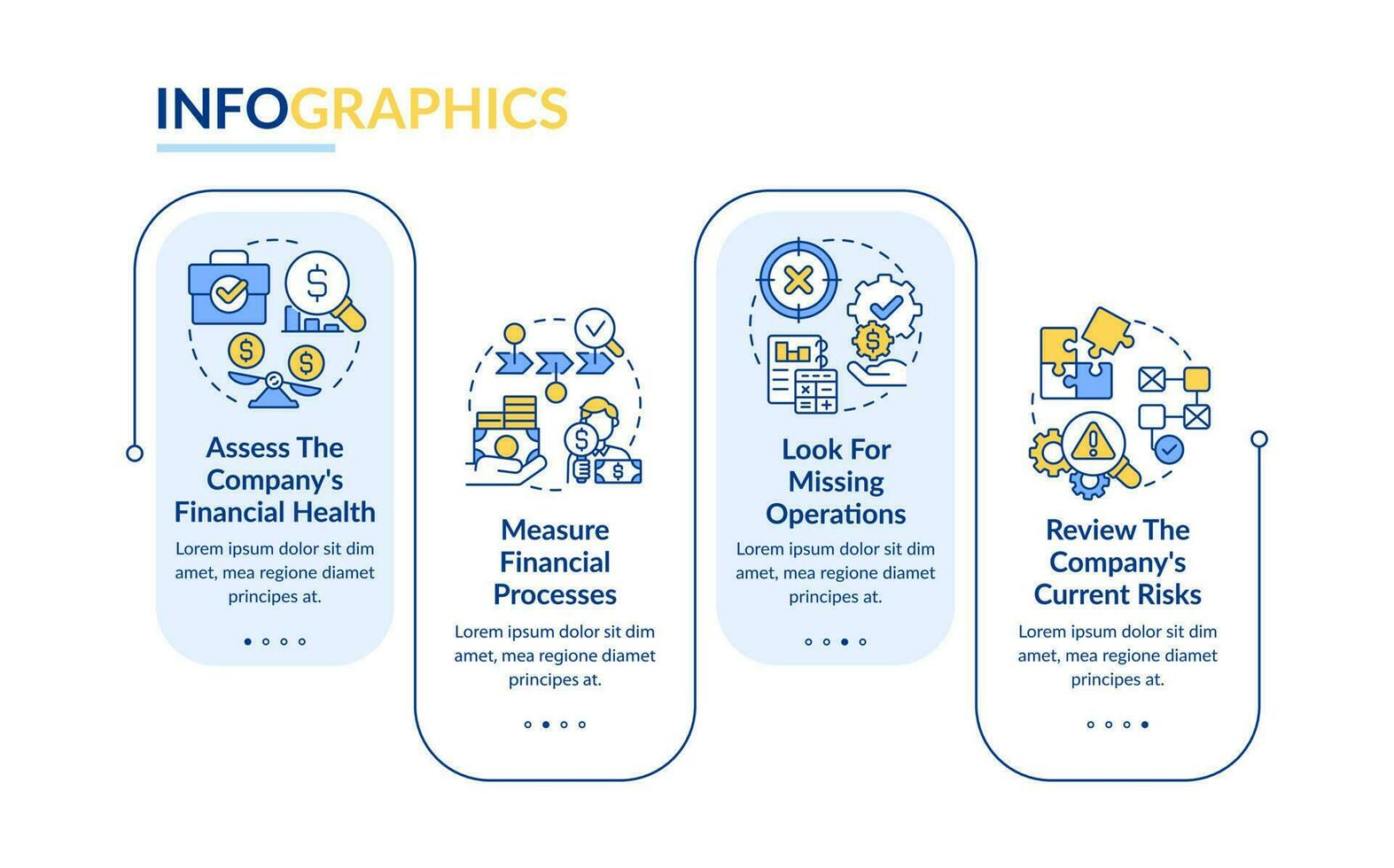 INFOGRAPHICS

Assess The Company's Financial Health

Lorem ipsum dolor sit dim amet, mea regione diamet principes at.

Measure Financial Processes

Lorem ipsum dolor sit dim amet, mea regione diamet principes at.

Look For Missing Operations

Lorem ipsum dolor sit dim amet, mea regione diamet principes at.

Review The Company's Current Risks

Lorem ipsum dolor sit dim amet, mea regione diamet principes at.