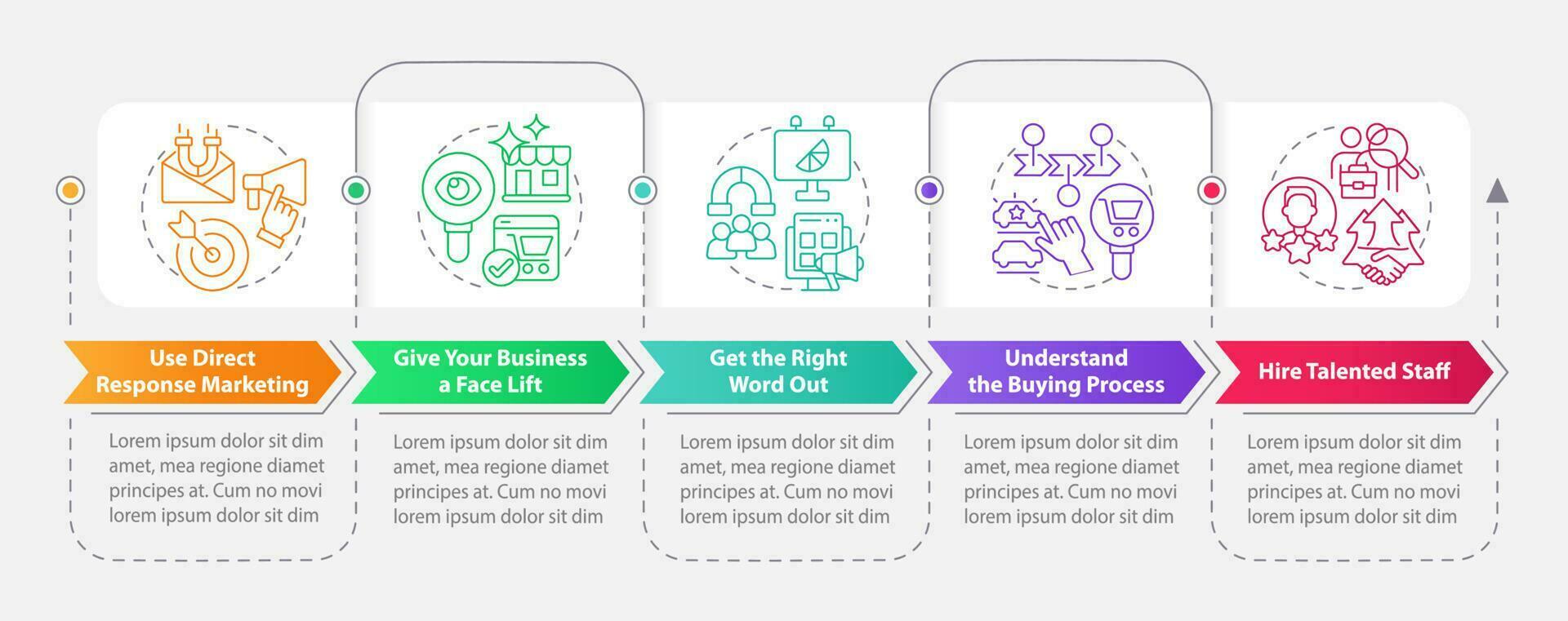 Use Direct Response Marketing

Lorem ipsum dolor sit dim amet, mea regione diamet principes at. Cum no movi lorem ipsum dolor sit dim

Give Your Business a Face Lift

Lorem ipsum dolor sit dim amet, mea regione diamet principes at. Cum no movi lorem ipsum dolor sit dim

Get the Right Word Out

Lorem ipsum dolor sit dim amet, mea regione diamet principes at. Cum no movi lorem ipsum dolor sit dim

Understand the Buying Process

Lorem ipsum dolor sit dim amet, mea regione diamet principes at. Cum no movi lorem ipsum dolor sit dim

Hire Talented Staff

Lorem ipsum dolor sit dim amet, mea regione diamet principes at. Cum no movi lorem ipsum dolor sit dim