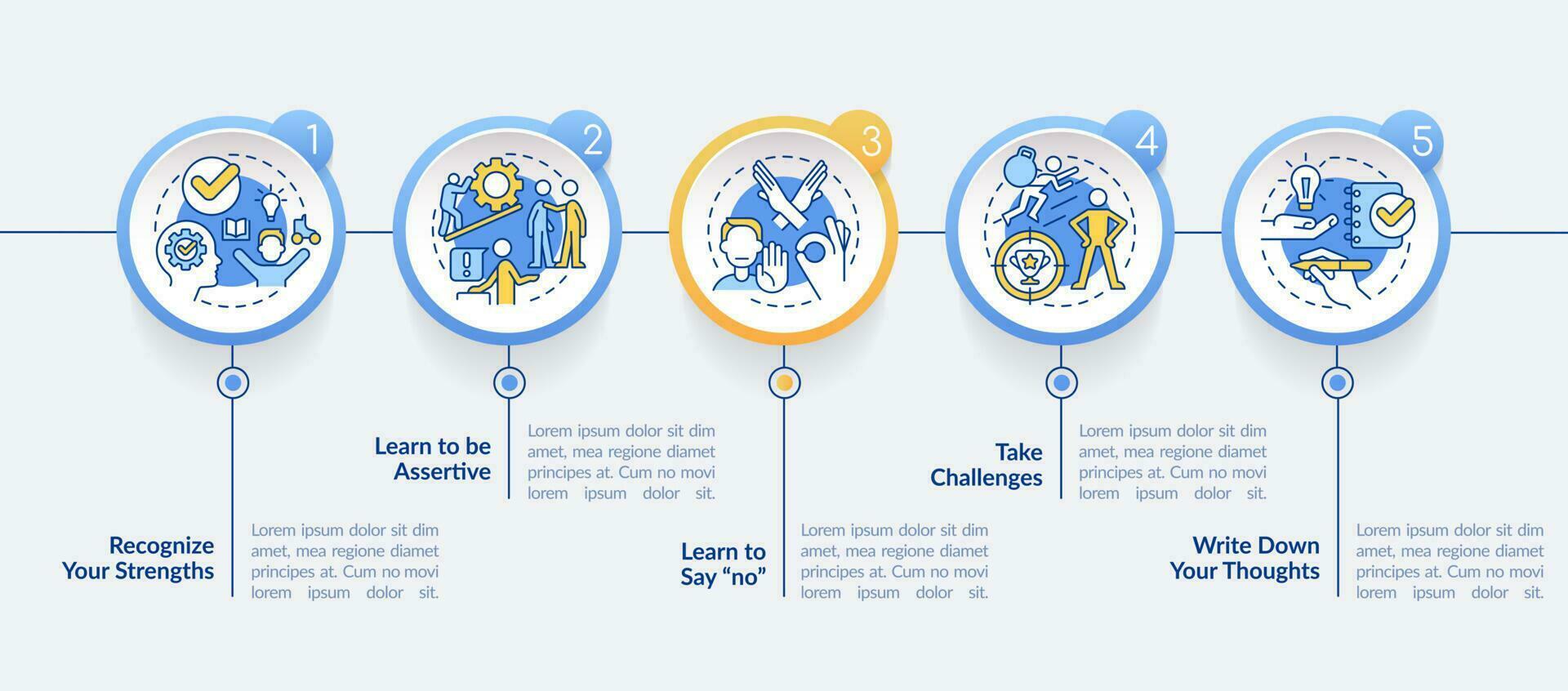 1

Recognize Your Strengths

Lorem ipsum dolor sit dim amet, mea regione diamet principes at. Cum no movi lorem ipsum dolor sit.

2

Learn to be Assertive

Lorem ipsum dolor sit dim amet, mea regione diamet principes at. Cum no movi lorem ipsum dolor sit.

3

Learn to Say “no”

Lorem ipsum dolor sit dim amet, mea regione diamet principes at. Cum no movi lorem ipsum dolor sit.

4

Take Challenges

Lorem ipsum dolor sit dim amet, mea regione diamet principes at. Cum no movi lorem ipsum dolor sit.

5

Write Down Your Thoughts

Lorem ipsum dolor sit dim amet, mea regione diamet principes at. Cum no movi lorem ipsum dolor sit.