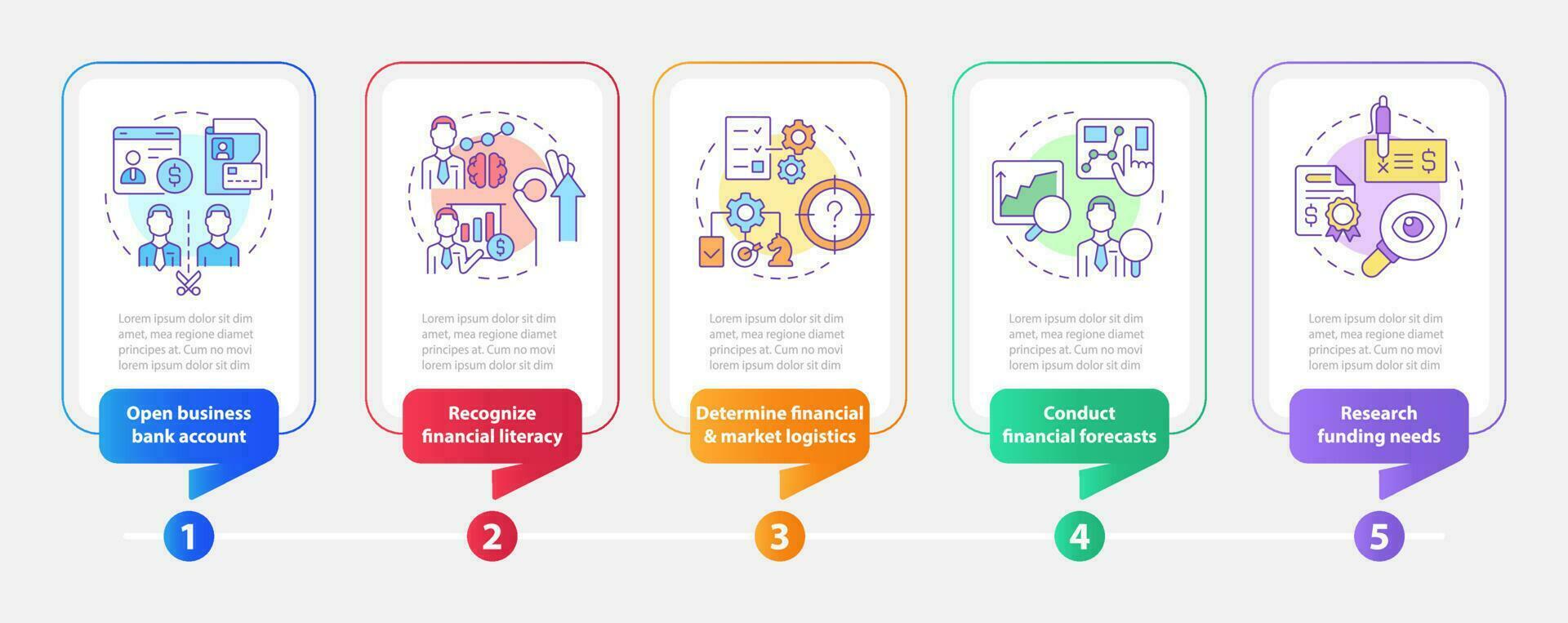 Lorem ipsum dolor sit dim amet, mea regione diamet principes at. Cum no movi lorem ipsum dolor sit dim

Open business bank account

1

Lorem ipsum dolor sit dim amet, mea regione diamet principes at. Cum no movi lorem ipsum dolor sit dim

Recognize financial literacy

2

Lorem ipsum dolor sit dim amet, mea regione diamet principes at. Cum no movi lorem ipsum dolor sit dim

Determine financial & market logistics

3

Lorem ipsum dolor sit dim amet, mea regione diamet principes at. Cum no movi lorem ipsum dolor sit dim

Conduct financial forecasts

4

Lorem ipsum dolor sit dim amet, mea regione diamet principes at. Cum no movi lorem ipsum dolor sit dim

Research funding needs

5