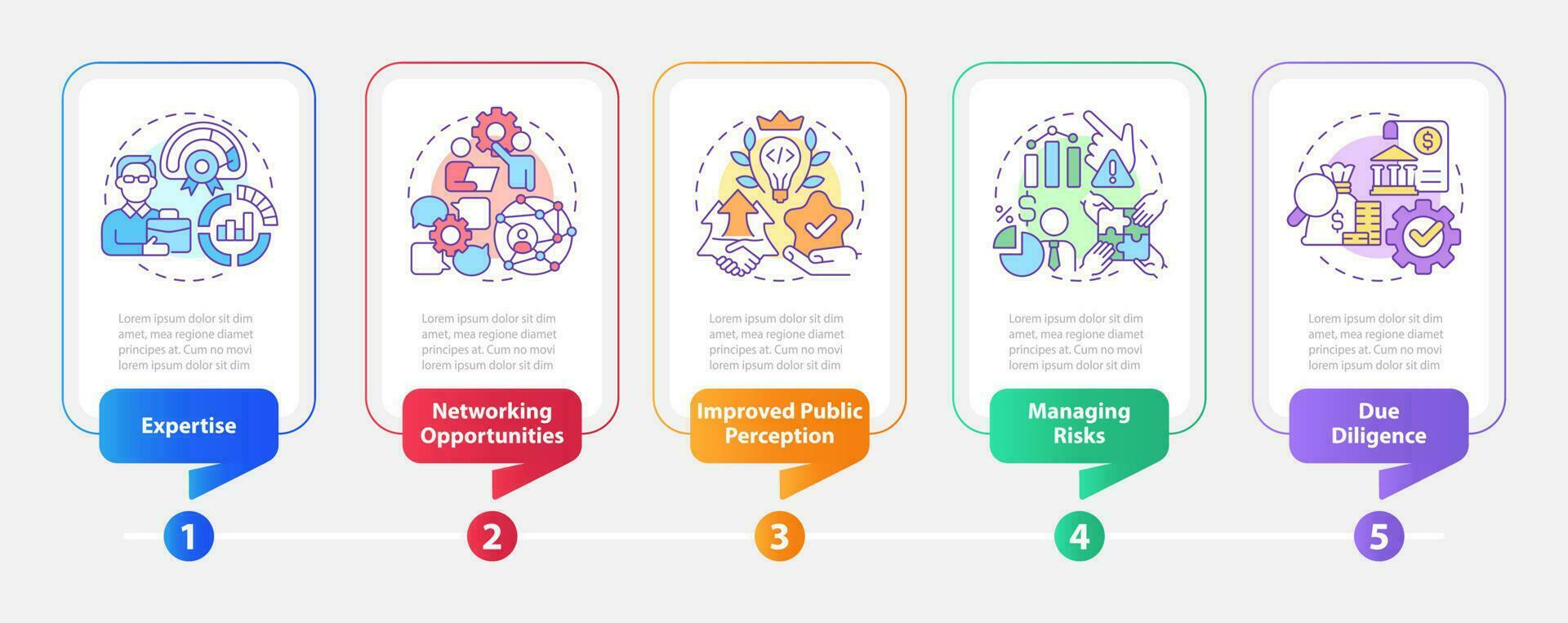 Lorem ipsum dolor sit dim amet, mea regione diamet principes at. Cum no movi lorem ipsum dolor sit dim

Expertise

1

Lorem ipsum dolor sit dim amet, mea regione diamet principes at. Cum no movi lorem ipsum dolor sit dim

Networking Opportunities

2

Lorem ipsum dolor sit dim amet, mea regione diamet principes at. Cum no movi lorem ipsum dolor sit dim

Improved Public Perception

3

Lorem ipsum dolor sit dim amet, mea regione diamet principes at. Cum no movi lorem ipsum dolor sit dim

Managing Risks

4

Lorem ipsum dolor sit dim amet, mea regione diamet principes at. Cum no movi lorem ipsum dolor sit dim

Due Diligence

5