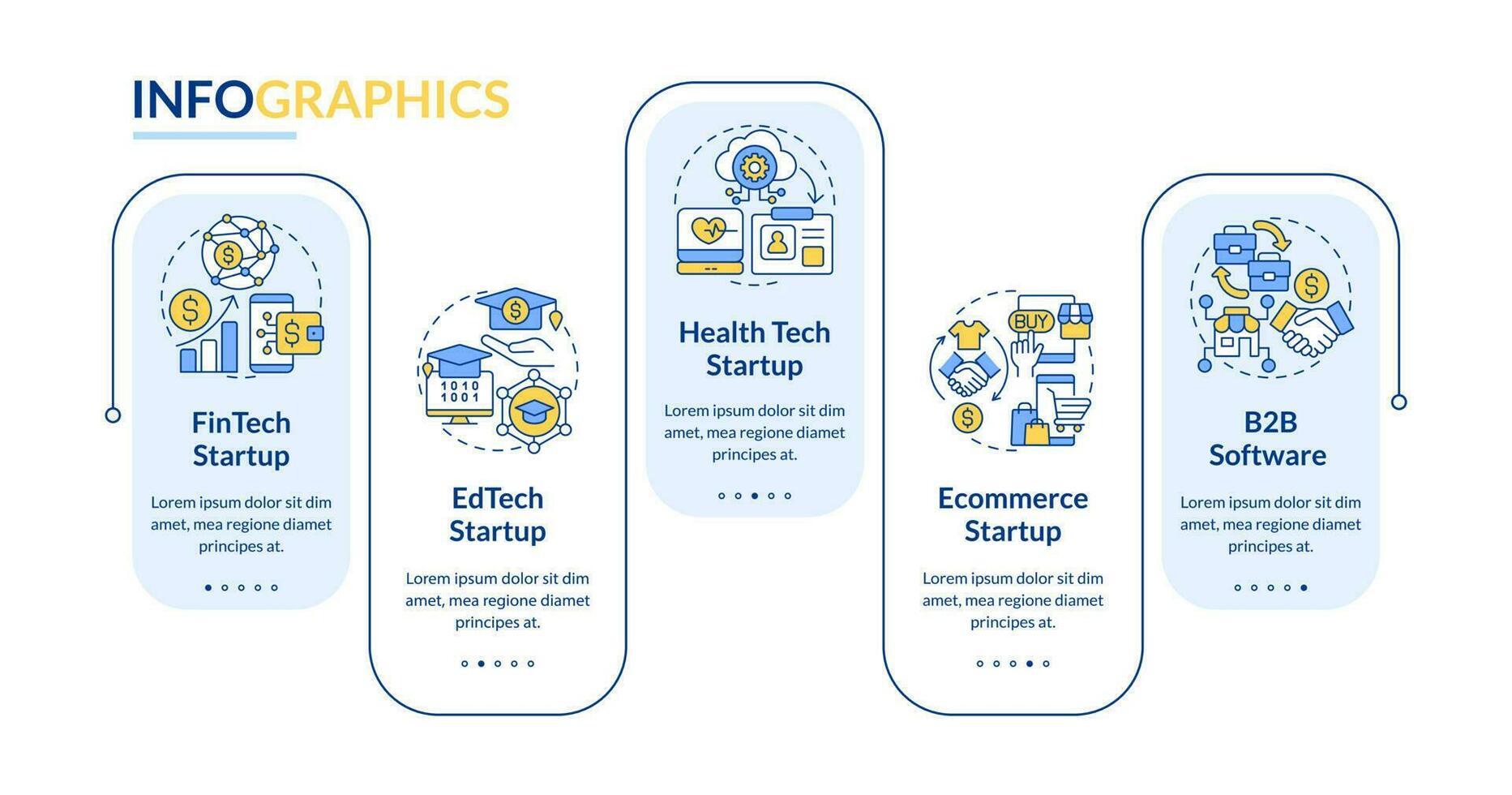 INFOGRAPHICS

FinTech Startup

Lorem ipsum dolor sit dim amet, mea regione diamet principes at.

1010
1001

EdTech Startup

Lorem ipsum dolor sit dim amet, mea regione diamet principes at.

Health Tech Startup

Lorem ipsum dolor sit dim amet, mea regione diamet principes at.

BUY

Ecommerce Startup

Lorem ipsum dolor sit dim amet, mea regione diamet principes at.

B2B Software

Lorem ipsum dolor sit dim amet, mea regione diamet principes at.