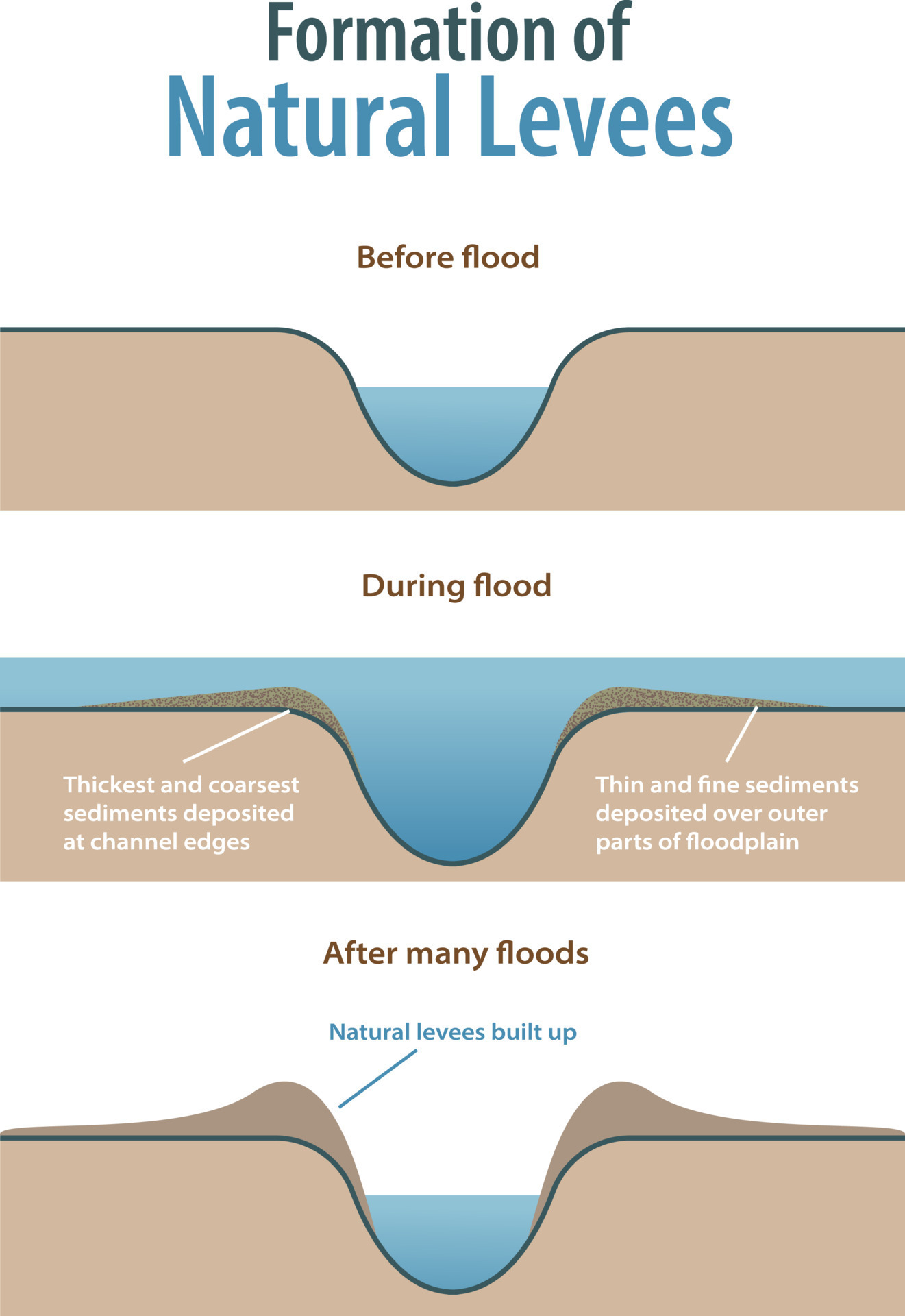 Formation of
Natural Levees

Before flood

During flood

Thickest and coarsest sediments deposited at channel edges

Thin and fine sediments deposited over outer parts of floodplain

After many floods

Natural levees built up