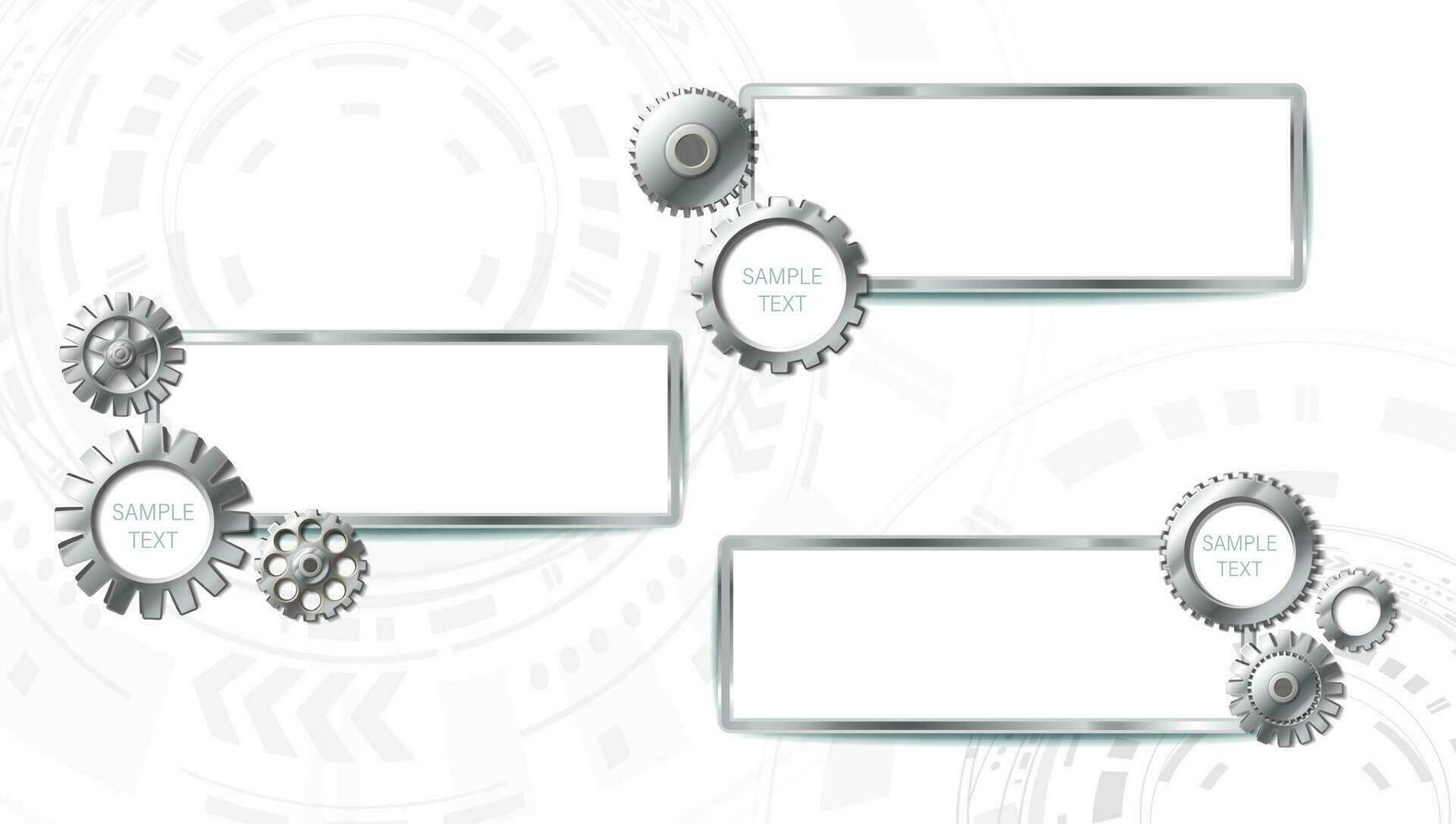 SAMPLE TEXT

SAMPLE TEXT

SAMPLE TEXT