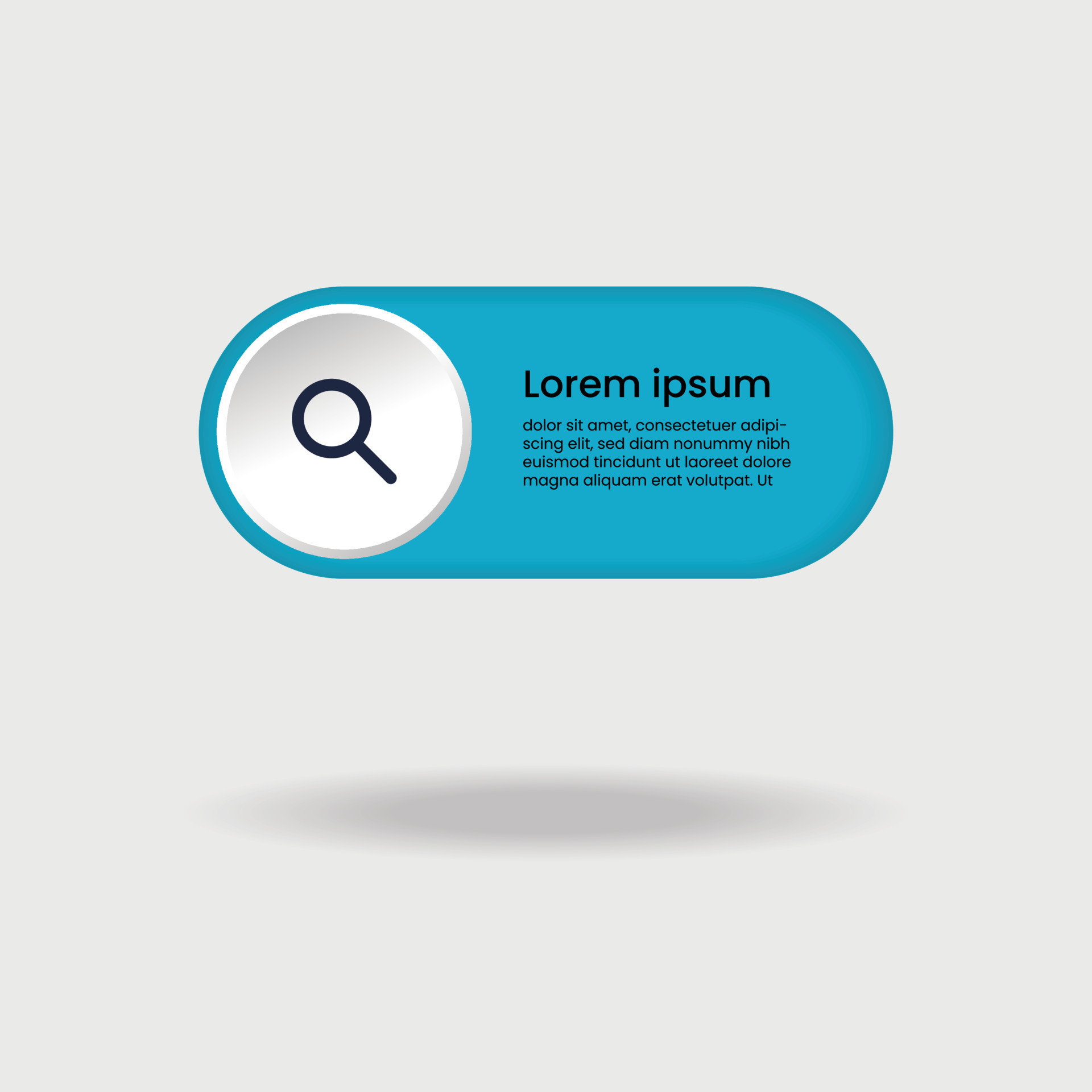 Lorem ipsum

dolor sit amet, consectetuer adipiscing elit, sed diam nonummy nibh euismod tincidunt ut laoreet dolore magna aliquam erat volutpat. Ut