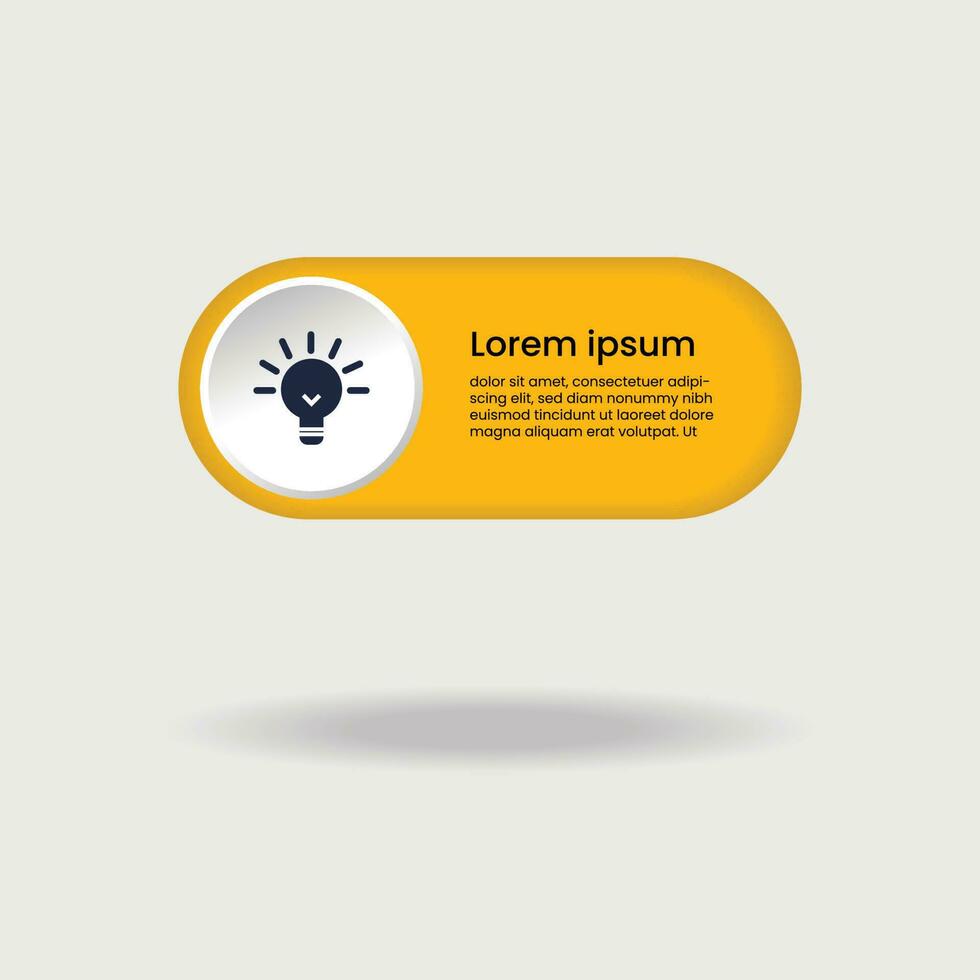 Lorem ipsum

dolor sit amet, consectetuer adipiscing elit, sed diam nonummy nibh euismod tincidunt ut laoreet dolore magna aliquam erat volutpat. Ut