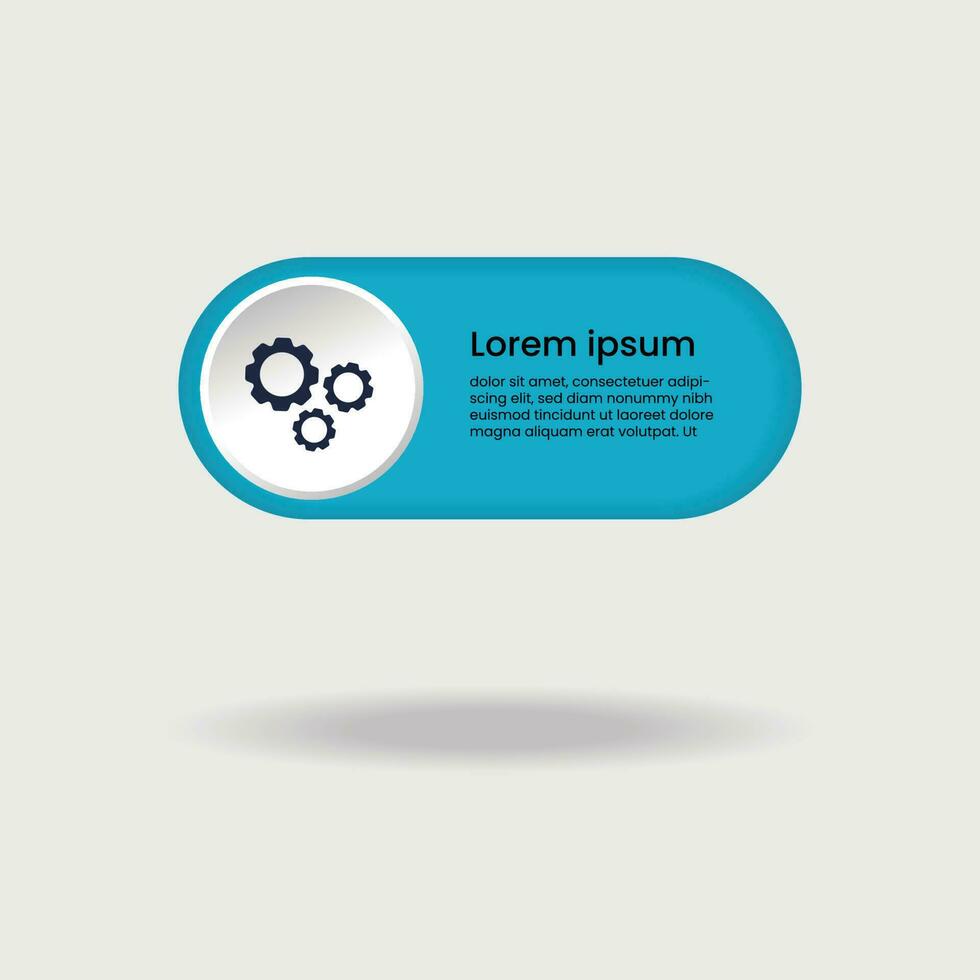 Lorem ipsum

dolor sit amet, consectetuer adipiscing elit, sed diam nonummy nibh euismod tincidunt ut laoreet dolore magna aliquam erat volutpat. Ut