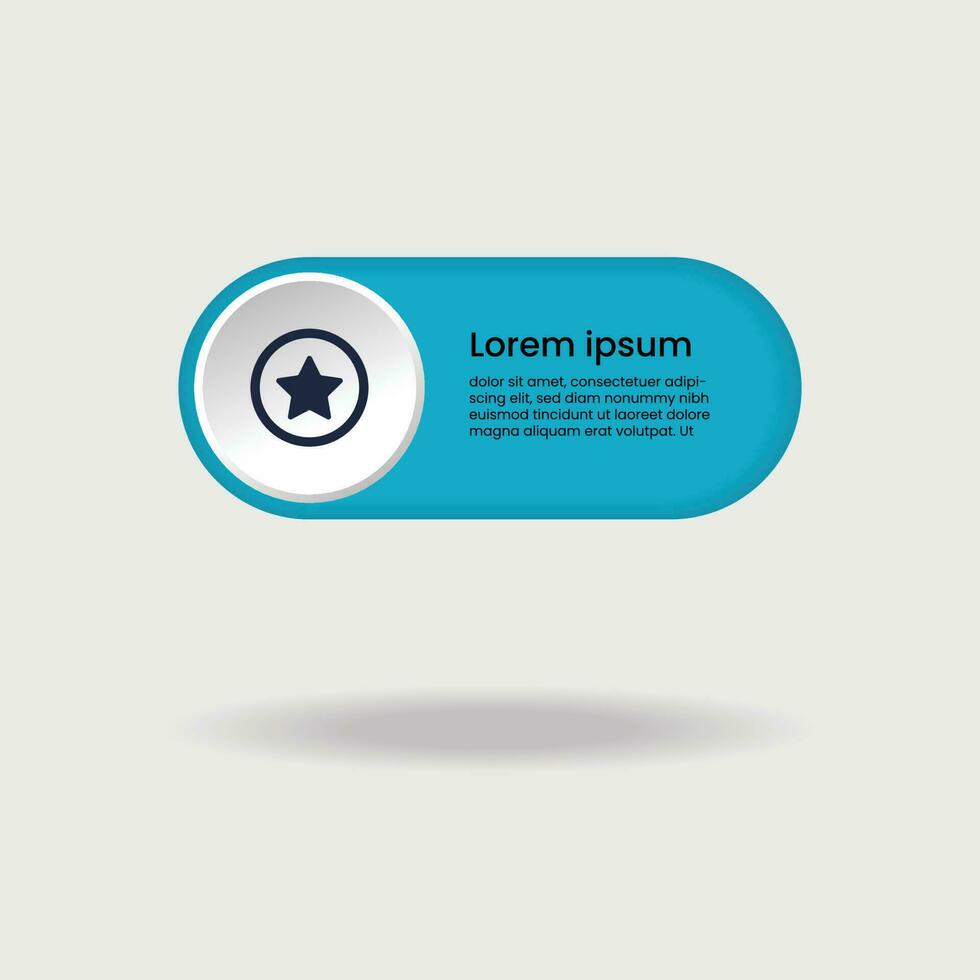 Lorem ipsum

dolor sit amet, consectetuer adipiscing elit, sed diam nonummy nibh euismod tincidunt ut laoreet dolore magna aliquam erat volutpat. Ut