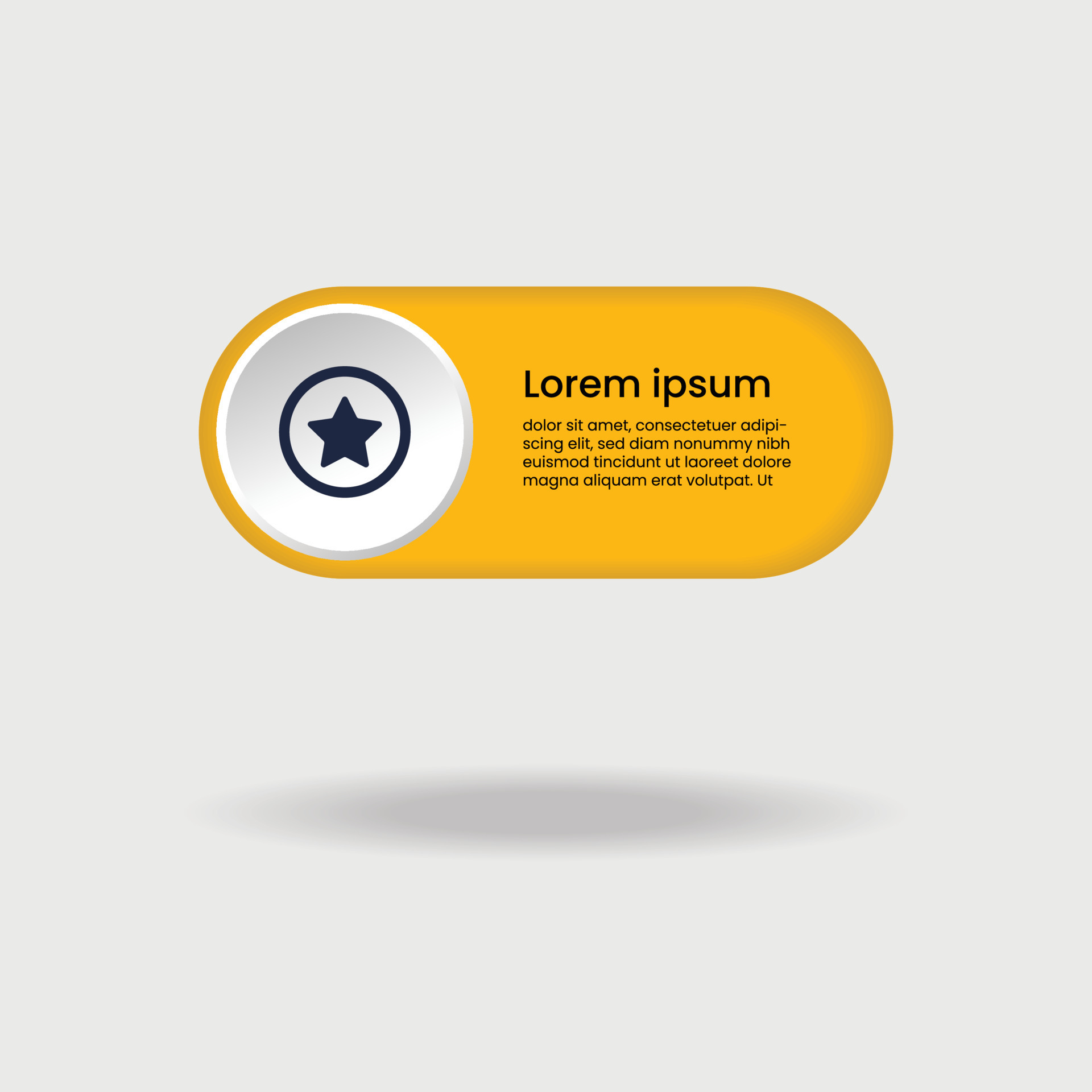 Lorem ipsum

dolor sit amet, consectetuer adipiscing elit, sed diam nonummy nibh euismod tincidunt ut laoreet dolore magna aliquam erat volutpat. Ut