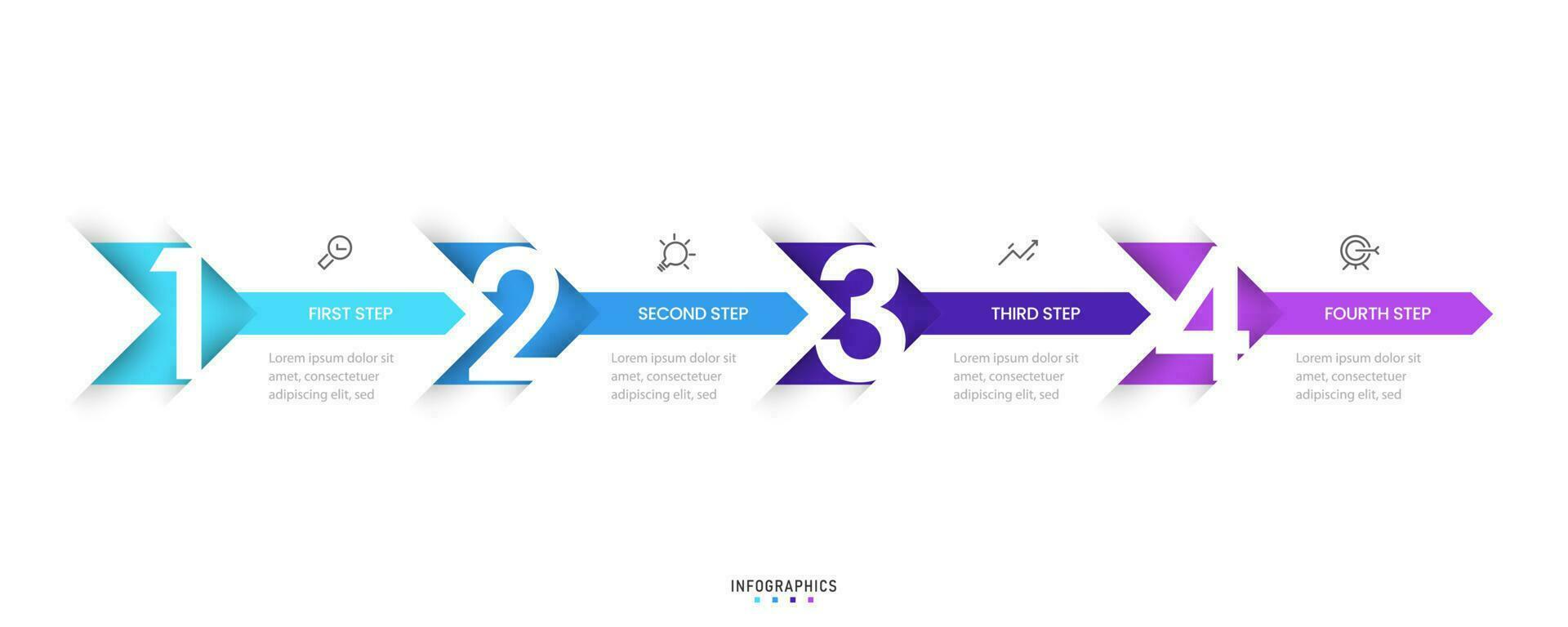 1

FIRST STEP

Lorem ipsum dolor sit amet, consectetuer adipiscing elit, sed

2

SECOND STEP

Lorem ipsum dolor sit amet, consectetuer adipiscing elit, sed

3

THIRD STEP

Lorem ipsum dolor sit amet, consectetuer adipiscing elit, sed

4

FOURTH STEP

Lorem ipsum dolor sit amet, consectetuer adipiscing elit, sed

INFOGRAPHICS