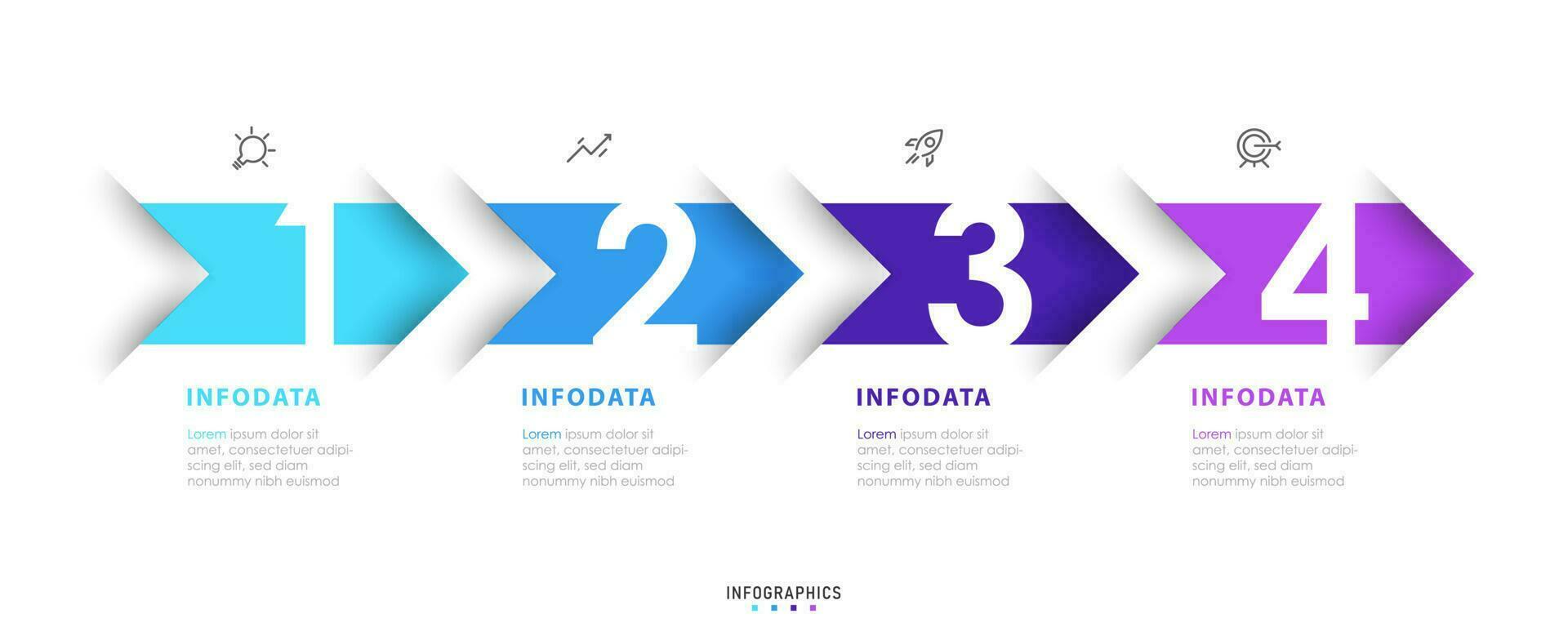 1

INFODATA

Lorem ipsum dolor sit amet, consectetuer adipiscing elit, sed diam nonummy nibh euismod

2

INFODATA

Lorem ipsum dolor sit amet, consectetuer adipiscing elit, sed diam nonummy nibh euismod

3

INFODATA

Lorem ipsum dolor sit amet, consectetuer adipiscing elit, sed diam nonummy nibh euismod

4

INFODATA

Lorem ipsum dolor sit amet, consectetuer adipiscing elit, sed diam nonummy nibh euismod

INFOGRAPHICS