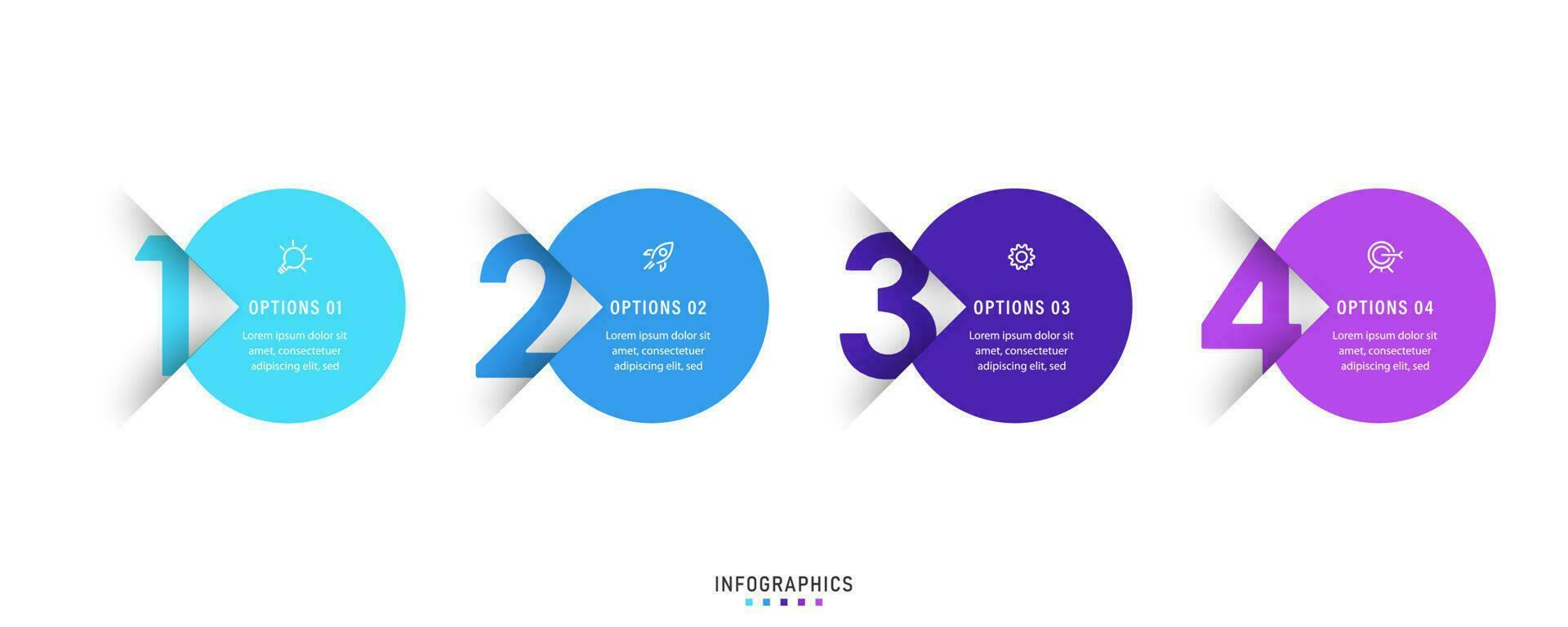 1
OPTIONS 01
Lorem ipsum dolor sit amet, consectetuer adipiscing elit, sed

2
OPTIONS 02
Lorem ipsum dolor sit amet, consectetuer adipiscing elit, sed

3
OPTIONS 03
Lorem ipsum dolor sit amet, consectetuer adipiscing elit, sed

4
OPTIONS 04
Lorem ipsum dolor sit amet, consectetuer adipiscing elit, sed

INFOGRAPHICS