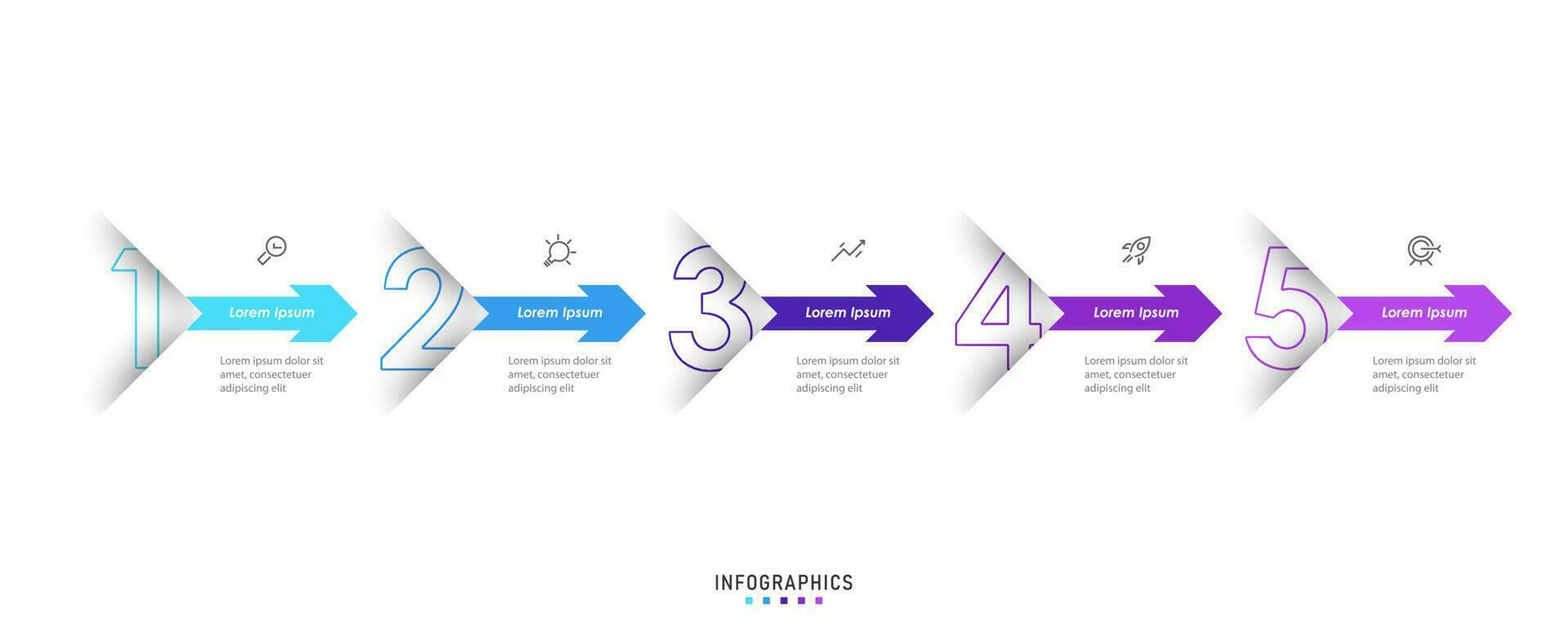 1

Lorem Ipsum

Lorem ipsum dolor sit amet, consectetuer adipiscing elit

2

Lorem Ipsum

Lorem ipsum dolor sit amet, consectetuer adipiscing elit

3

Lorem Ipsum

Lorem ipsum dolor sit amet, consectetuer adipiscing elit

4

Lorem Ipsum

Lorem ipsum dolor sit amet, consectetuer adipiscing elit

5

Lorem Ipsum

Lorem ipsum dolor sit amet, consectetuer adipiscing elit

INFOGRAPHICS