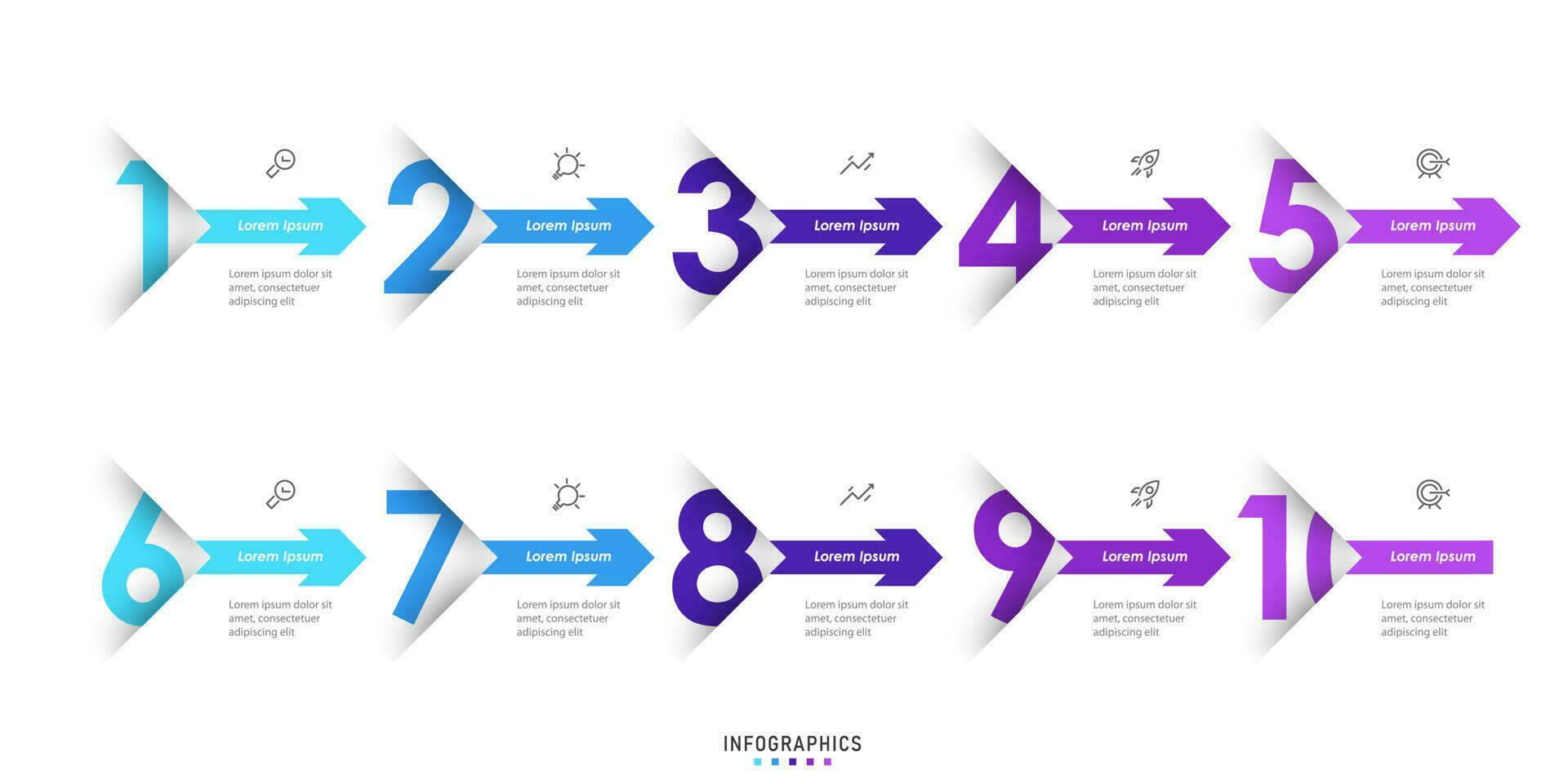 1
Lorem Ipsum
Lorem ipsum dolor sit amet, consectetuer adipiscing elit

2
Lorem Ipsum
Lorem ipsum dolor sit amet, consectetuer adipiscing elit

3
Lorem Ipsum
Lorem ipsum dolor sit amet, consectetuer adipiscing elit

4
Lorem Ipsum
Lorem ipsum dolor sit amet, consectetuer adipiscing elit

5
Lorem Ipsum
Lorem ipsum dolor sit amet, consectetuer adipiscing elit

6
Lorem Ipsum
Lorem ipsum dolor sit amet, consectetuer adipiscing elit

7
Lorem Ipsum
Lorem ipsum dolor sit amet, consectetuer adipiscing elit

8
Lorem Ipsum
Lorem ipsum dolor sit amet, consectetuer adipiscing elit

9
Lorem Ipsum
Lorem ipsum dolor sit amet, consectetuer adipiscing elit

10
Lorem Ipsum
Lorem ipsum dolor sit amet, consectetuer adipiscing elit

INFOGRAPHICS