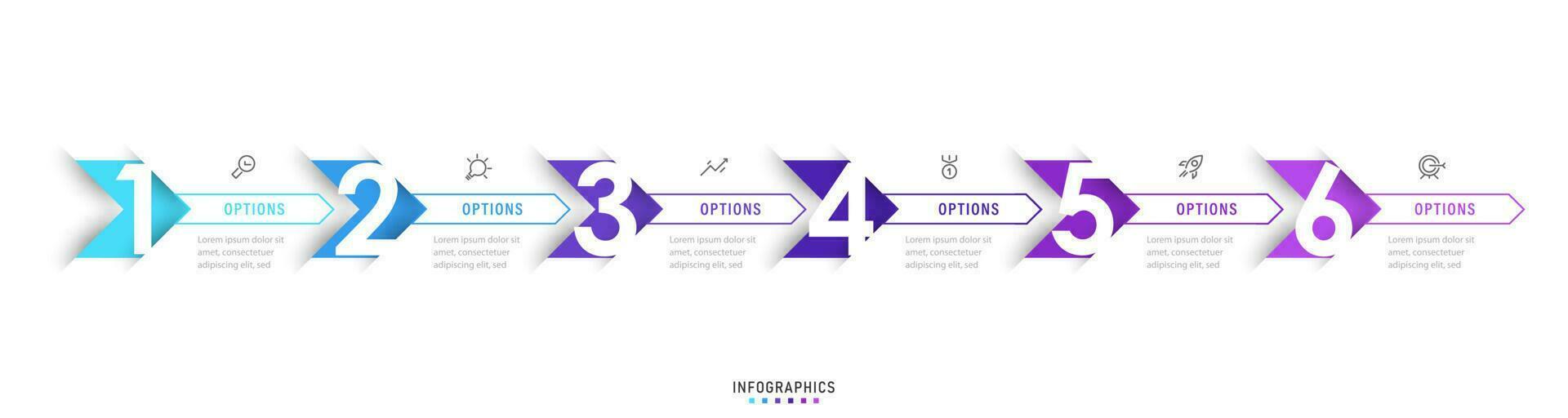 1

OPTIONS

Lorem ipsum dolor sit amet, consectetuer adipiscing elit, sed

2

OPTIONS

Lorem ipsum dolor sit amet, consectetuer adipiscing elit, sed

3

OPTIONS

Lorem ipsum dolor sit amet, consectetuer adipiscing elit, sed

4

OPTIONS

Lorem ipsum dolor sit amet, consectetuer adipiscing elit, sed

5

OPTIONS

Lorem ipsum dolor sit amet, consectetuer adipiscing elit, sed

6

OPTIONS

Lorem ipsum dolor sit amet, consectetuer adipiscing elit, sed

INFOGRAPHICS