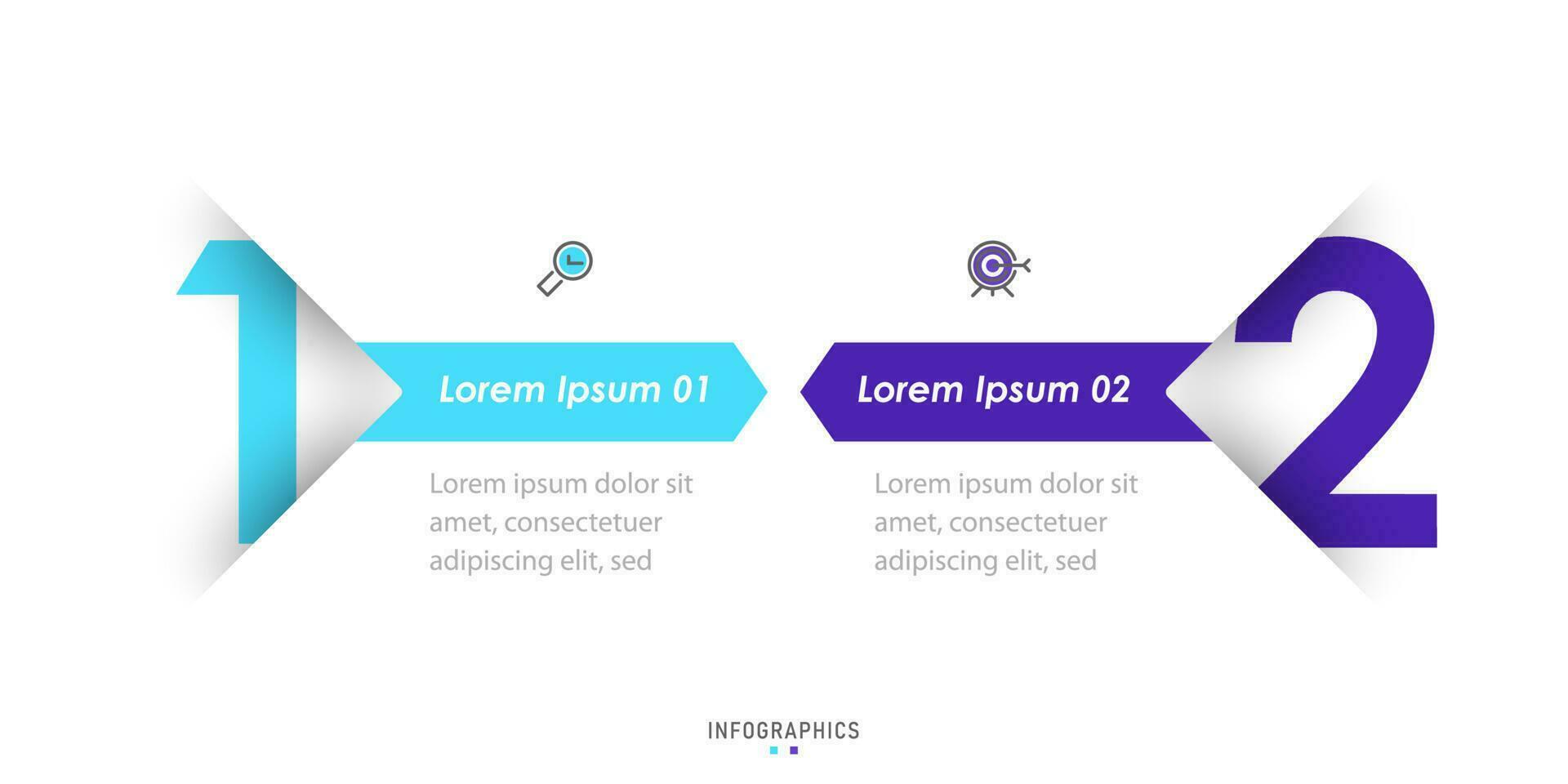 1

Lorem Ipsum 01

Lorem ipsum dolor sit amet, consectetuer adipiscing elit, sed

Lorem Ipsum 02

Lorem ipsum dolor sit amet, consectetuer adipiscing elit, sed

2

INFOGRAPHICS