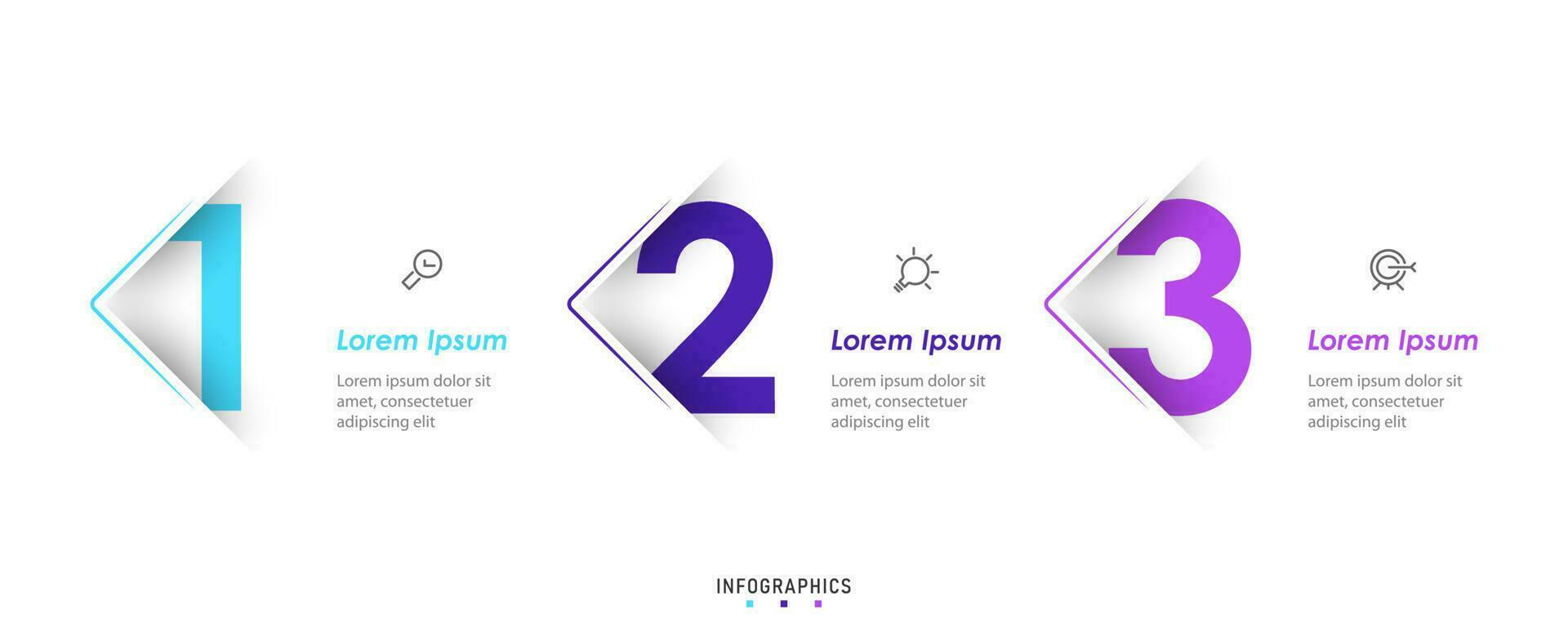 1

Lorem Ipsum

Lorem ipsum dolor sit amet, consectetuer adipiscing elit

2

Lorem Ipsum

Lorem ipsum dolor sit amet, consectetuer adipiscing elit

3

Lorem Ipsum

Lorem ipsum dolor sit amet, consectetuer adipiscing elit

INFOGRAPHICS