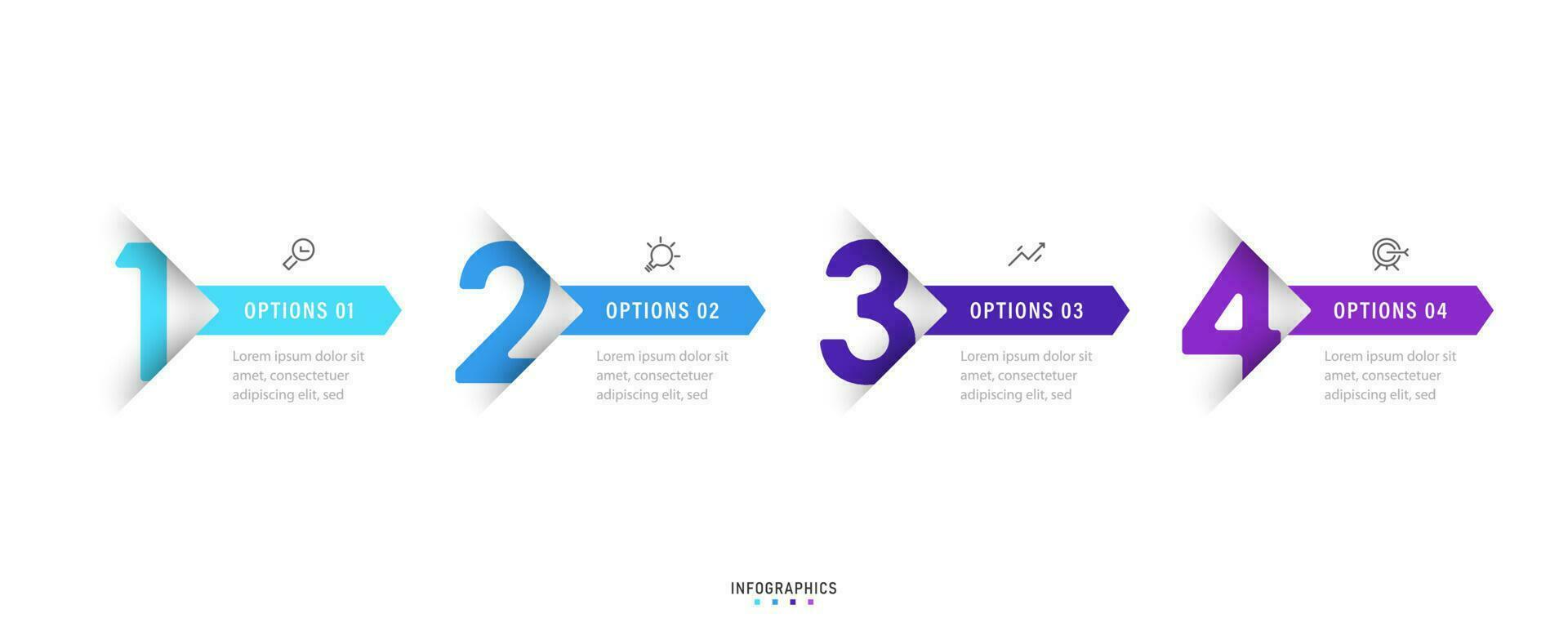 1
OPTIONS 01
Lorem ipsum dolor sit amet, consectetuer adipiscing elit, sed

2
OPTIONS 02
Lorem ipsum dolor sit amet, consectetuer adipiscing elit, sed

3
OPTIONS 03
Lorem ipsum dolor sit amet, consectetuer adipiscing elit, sed

4
OPTIONS 04
Lorem ipsum dolor sit amet, consectetuer adipiscing elit, sed

INFOGRAPHICS