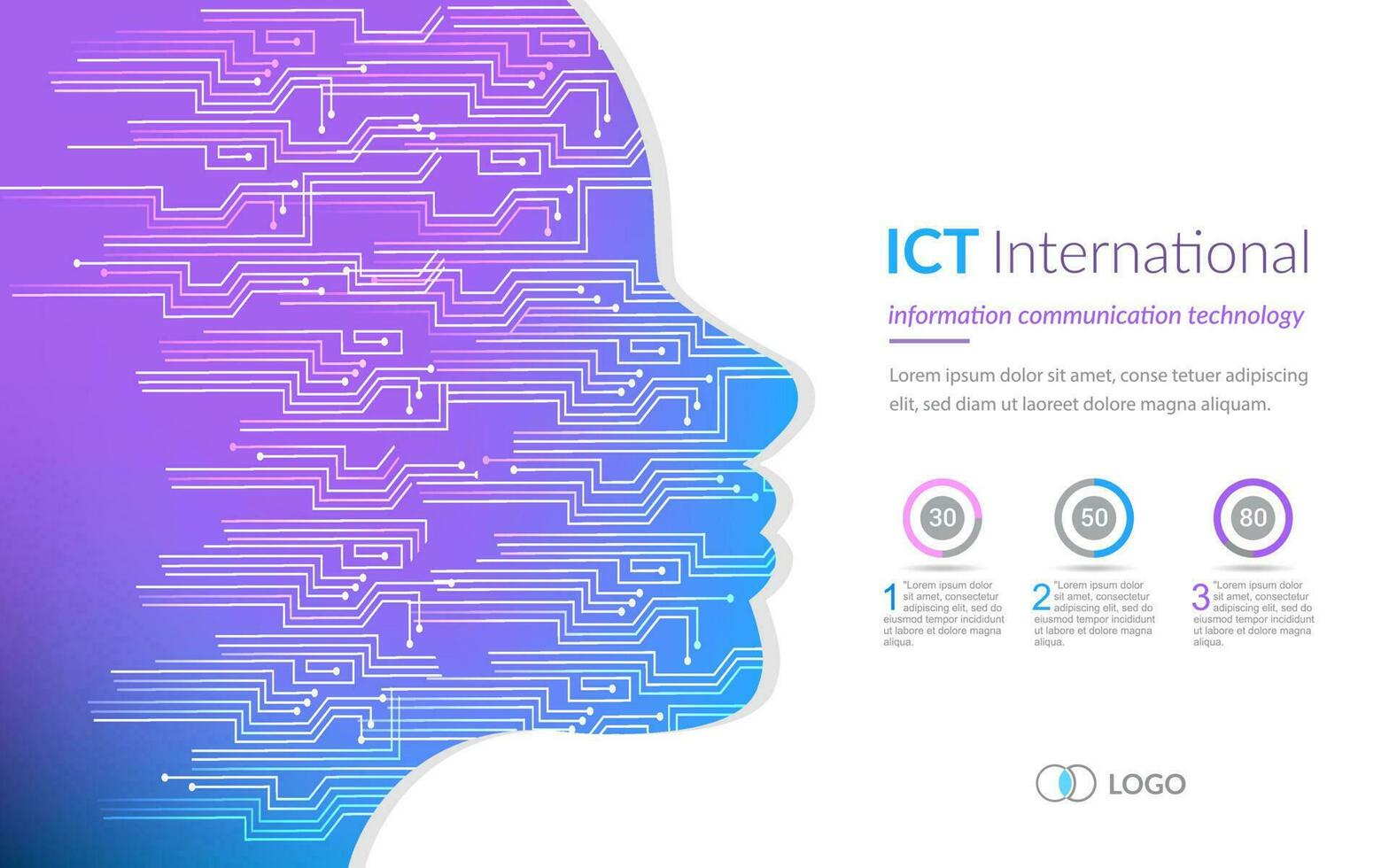 ICT International

information communication technology

Lorem ipsum dolor sit amet, conse tetuer adipiscing elit, sed diam ut laoreet dolore magna aliquam.

30

50

80

1 "Lorem ipsum dolor sit amet, consectetur adipiscing elit, sed do eiusmod tempor incididunt ut labore et dolore magna aliqua.

2 "Lorem ipsum dolor sit amet, consectetur adipiscing elit, sed do eiusmod tempor incididunt ut labore et dolore magna aliqua.

3 "Lorem ipsum dolor sit amet, consectetur adipiscing elit, sed do eiusmod tempor incididunt ut labore et dolore magna aliqua.

LOGO