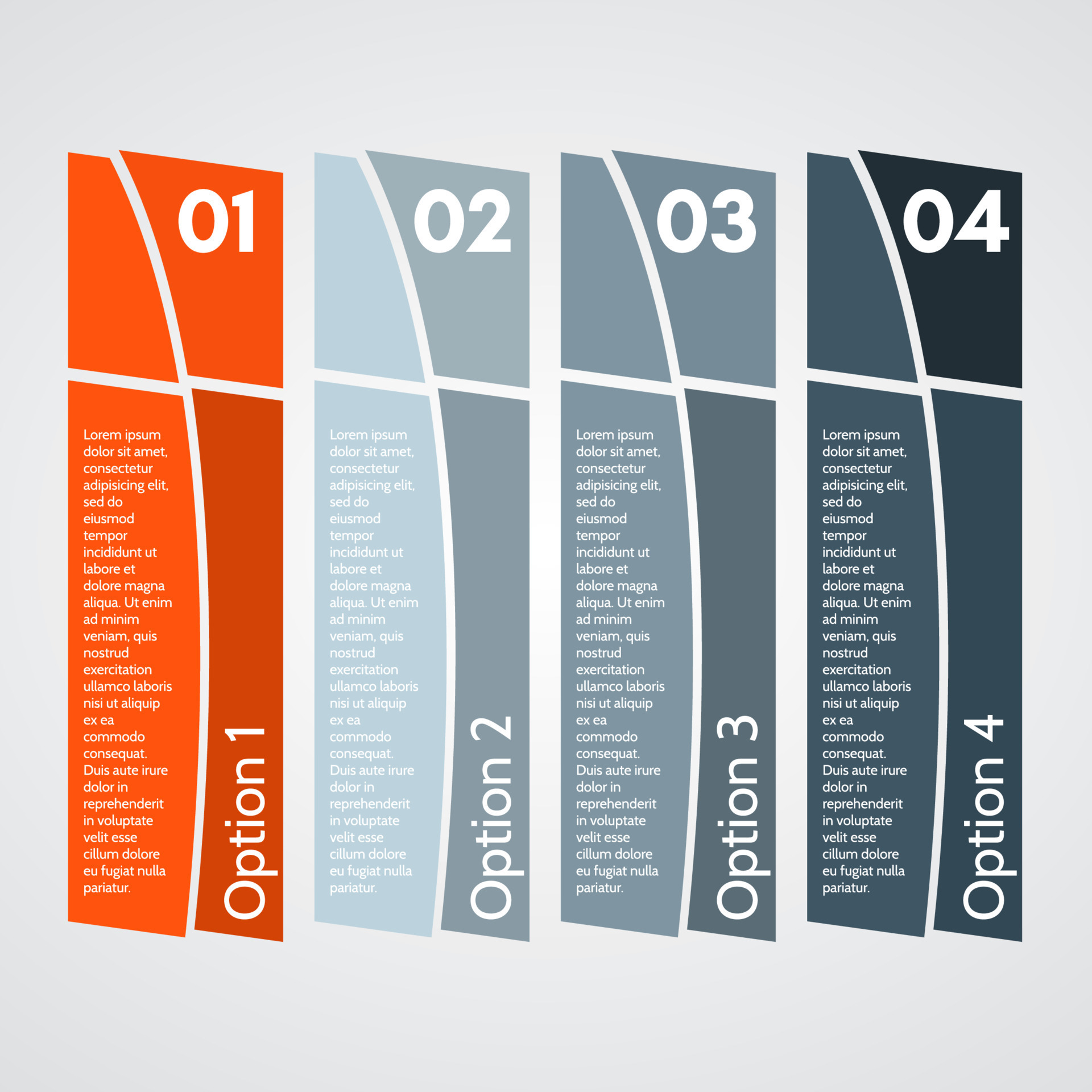 01

Lorem ipsum dolor sit amet, consectetur adipisicing elit, sed do eiusmod tempor incididunt ut labore et dolore magna aliqua. Ut enim ad minim veniam, quis nostrud exercitation ullamco laboris nisi ut aliquip ex ea commodo consequat. Duis aute irure dolor in reprehenderit in voluptate velit esse cillum dolore eu fugiat nulla pariatur.

Option 1

02

Lorem ipsum dolor sit amet, consectetur adipisicing elit, sed do eiusmod tempor incididunt ut labore et dolore magna aliqua. Ut enim ad minim veniam, quis nostrud exercitation ullamco laboris nisi ut aliquip ex ea commodo consequat. Duis aute irure dolor in reprehenderit in voluptate velit esse cillum dolore eu fugiat nulla pariatur.

Option 2

03

Lorem ipsum dolor sit amet, consectetur adipisicing elit, sed do eiusmod tempor incididunt ut labore et dolore magna aliqua. Ut enim ad minim veniam, quis nostrud exercitation ullamco laboris nisi ut aliquip ex ea commodo consequat. Duis aute irure dolor in reprehenderit in voluptate velit esse cillum dolore eu fugiat nulla pariatur.

Option 3

04

Lorem ipsum dolor sit amet, consectetur adipisicing elit, sed do eiusmod tempor incididunt ut labore et dolore magna aliqua. Ut enim ad minim veniam, quis nostrud exercitation ullamco laboris nisi ut aliquip ex ea commodo consequat. Duis aute irure dolor in reprehenderit in voluptate velit esse cillum dolore eu fugiat nulla pariatur.

Option 4