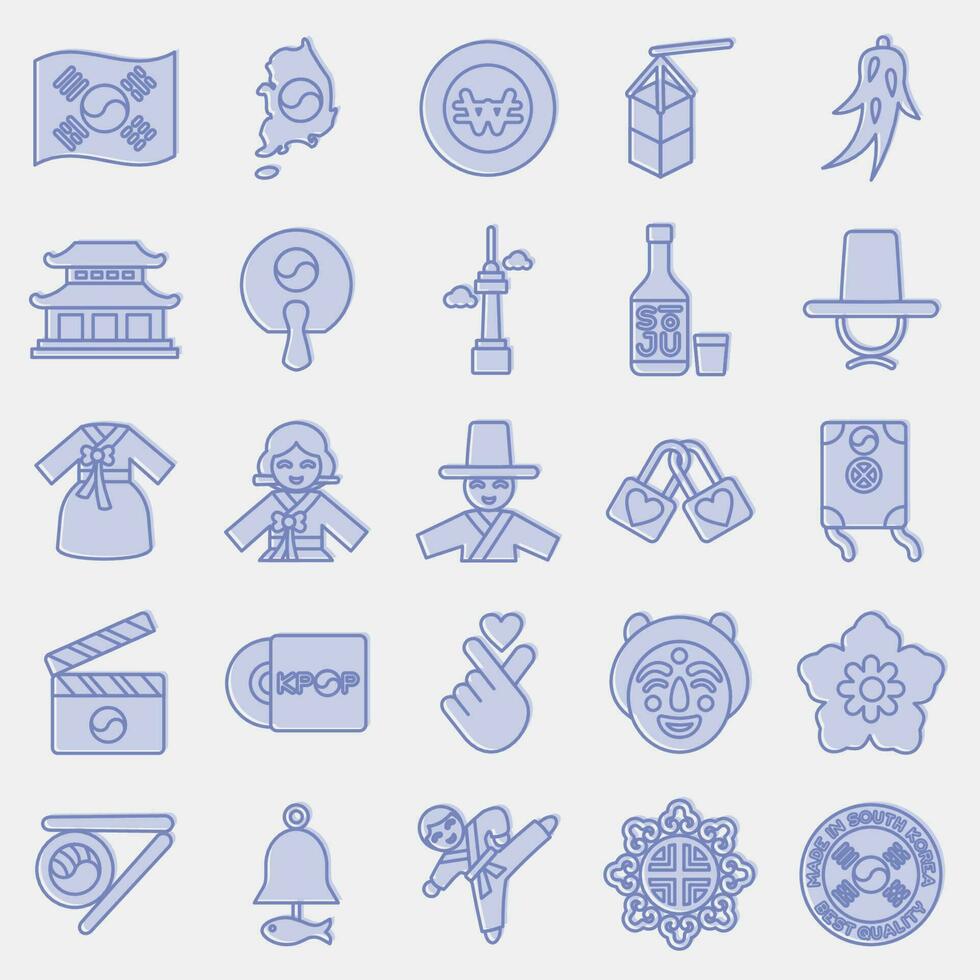 ₩

SOJU

KPOP

MADE IN SOUTH KOREA
BEST QUALITY