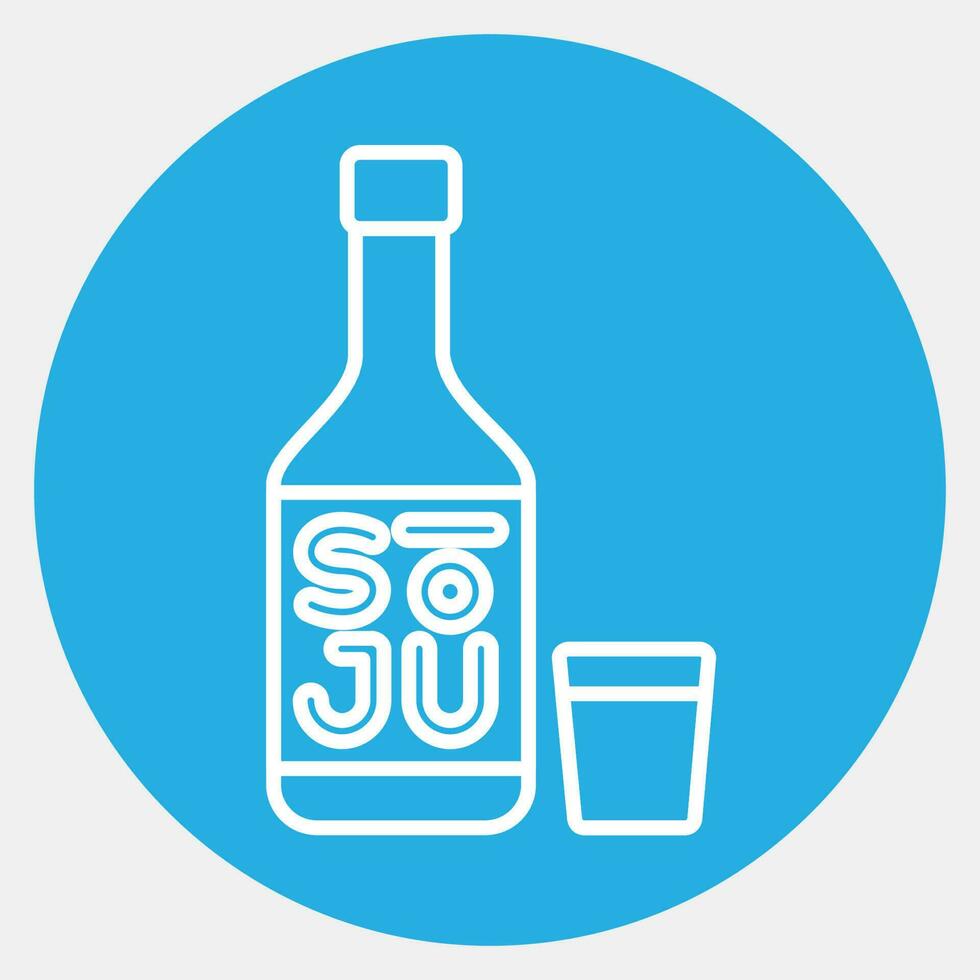 SŌ
JU