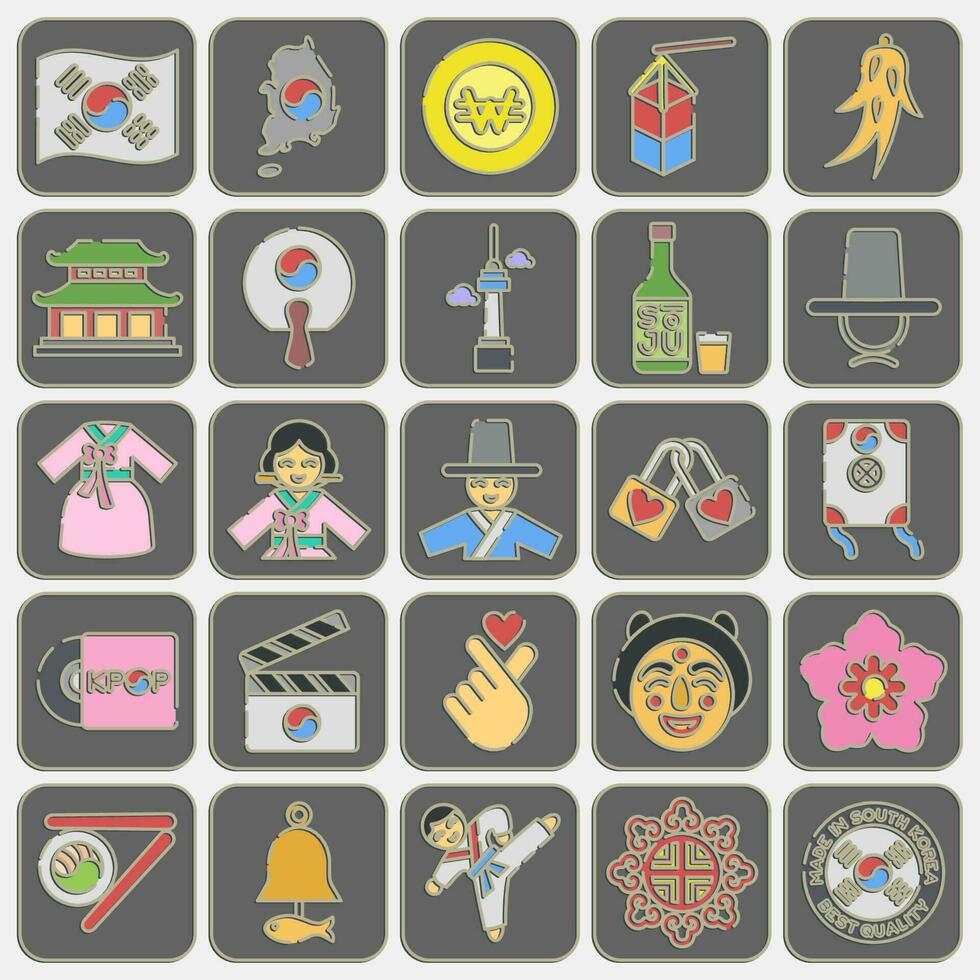 ₩

SO
JU

KPOP

MADE IN SOUTH KOREA
BEST QUALITY