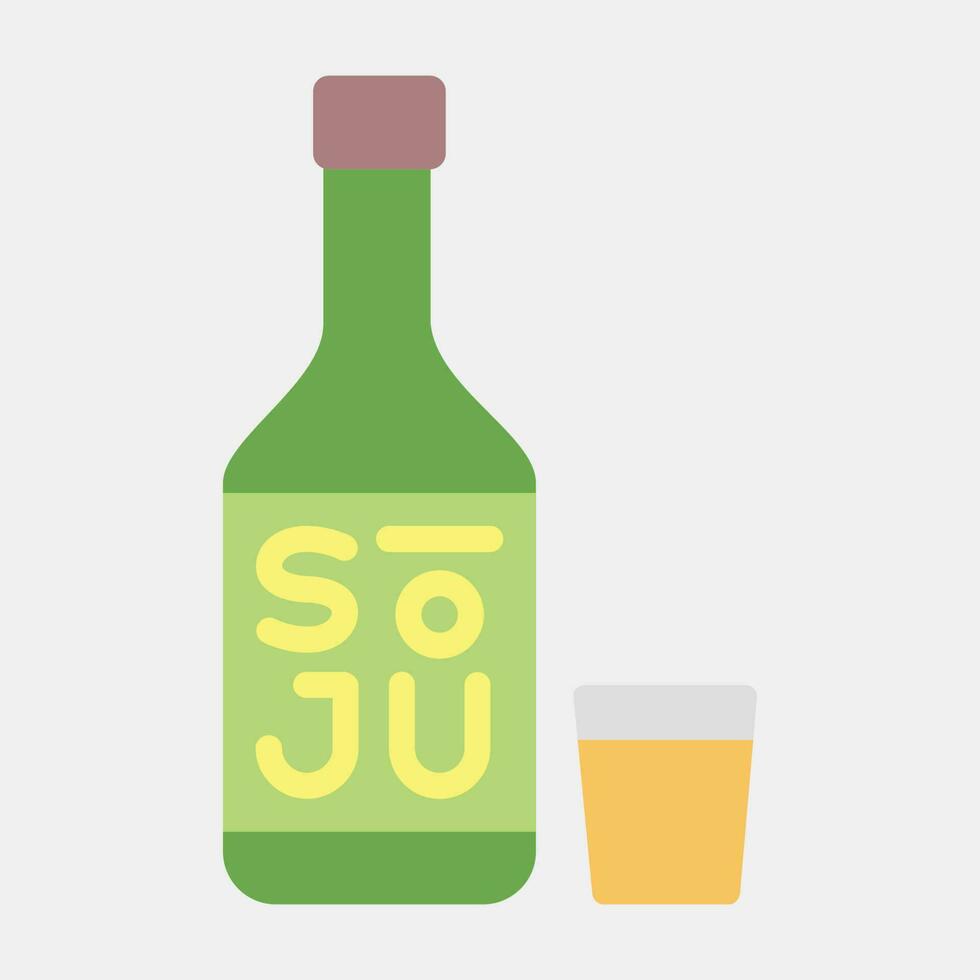 SŌ
JU