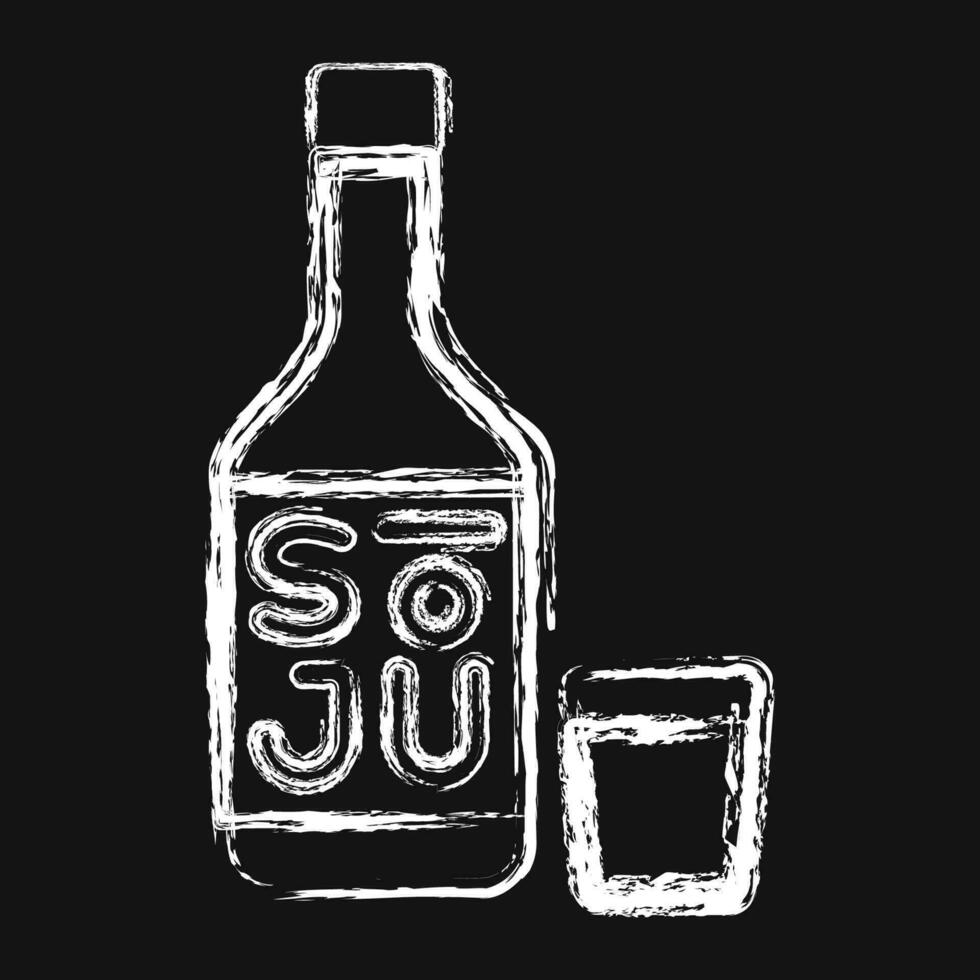 SŌ
JU