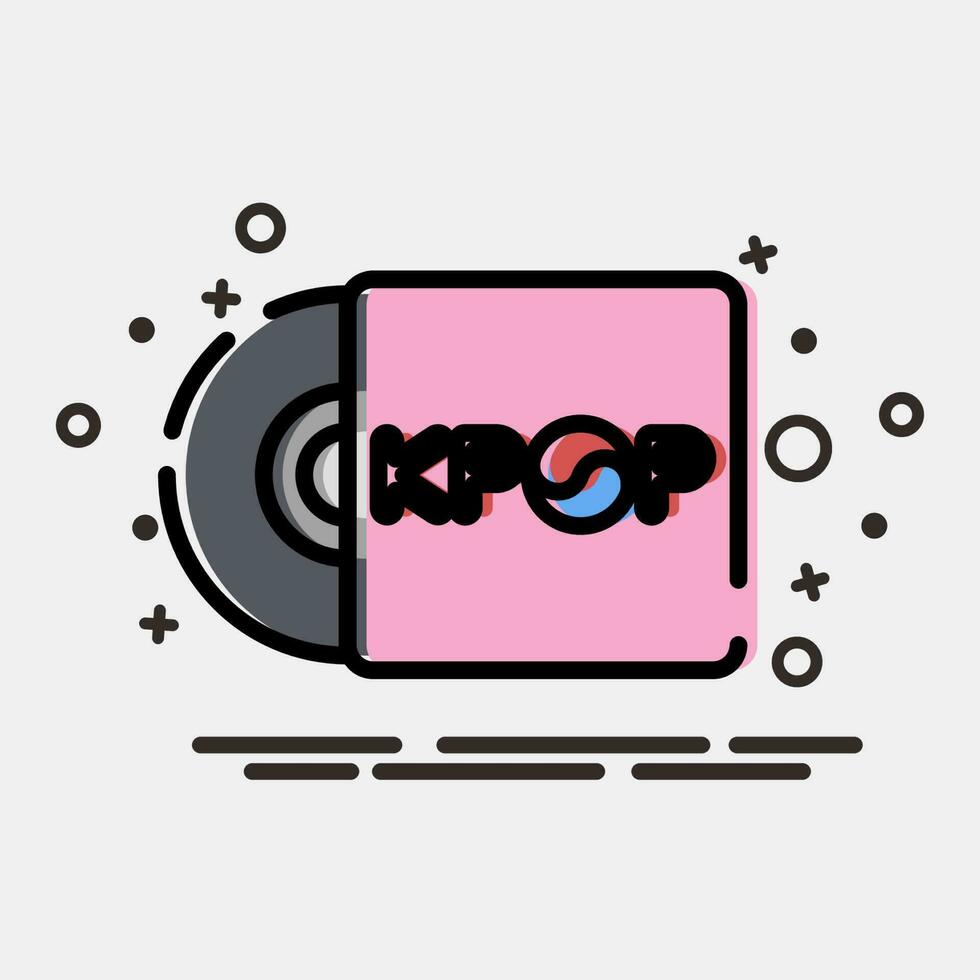 KPOP