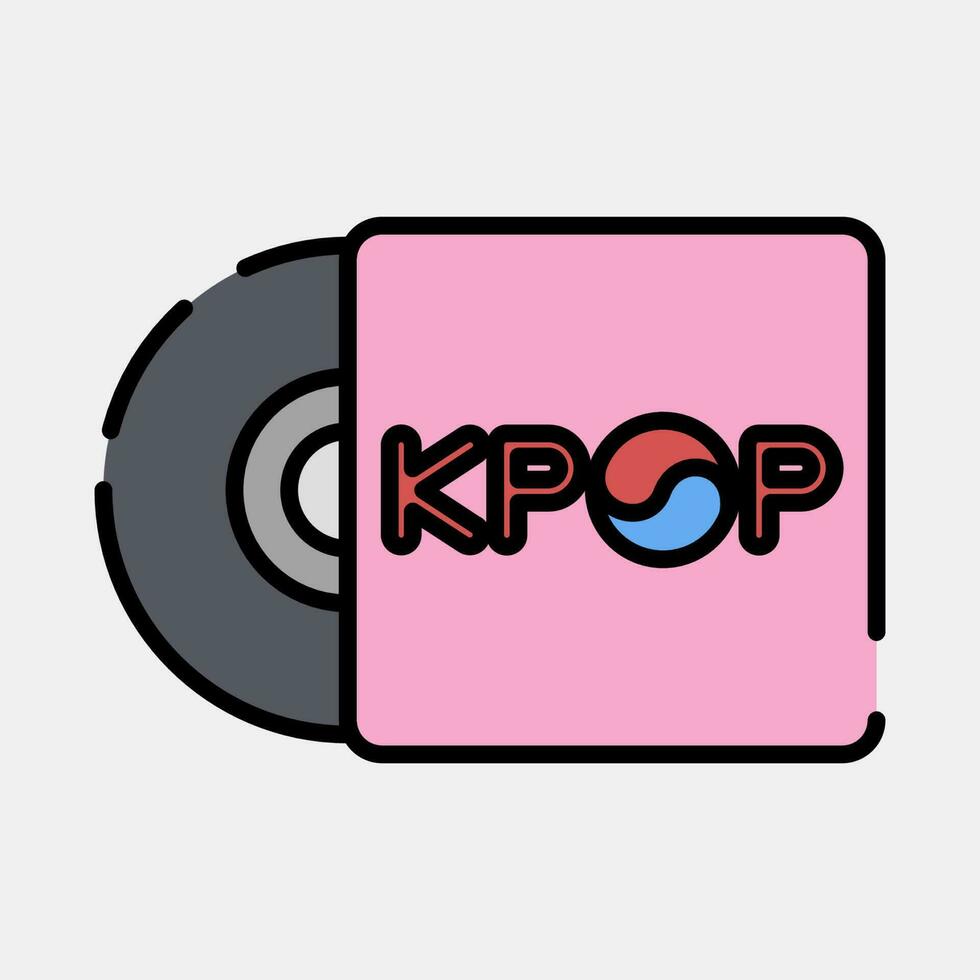 KPOP