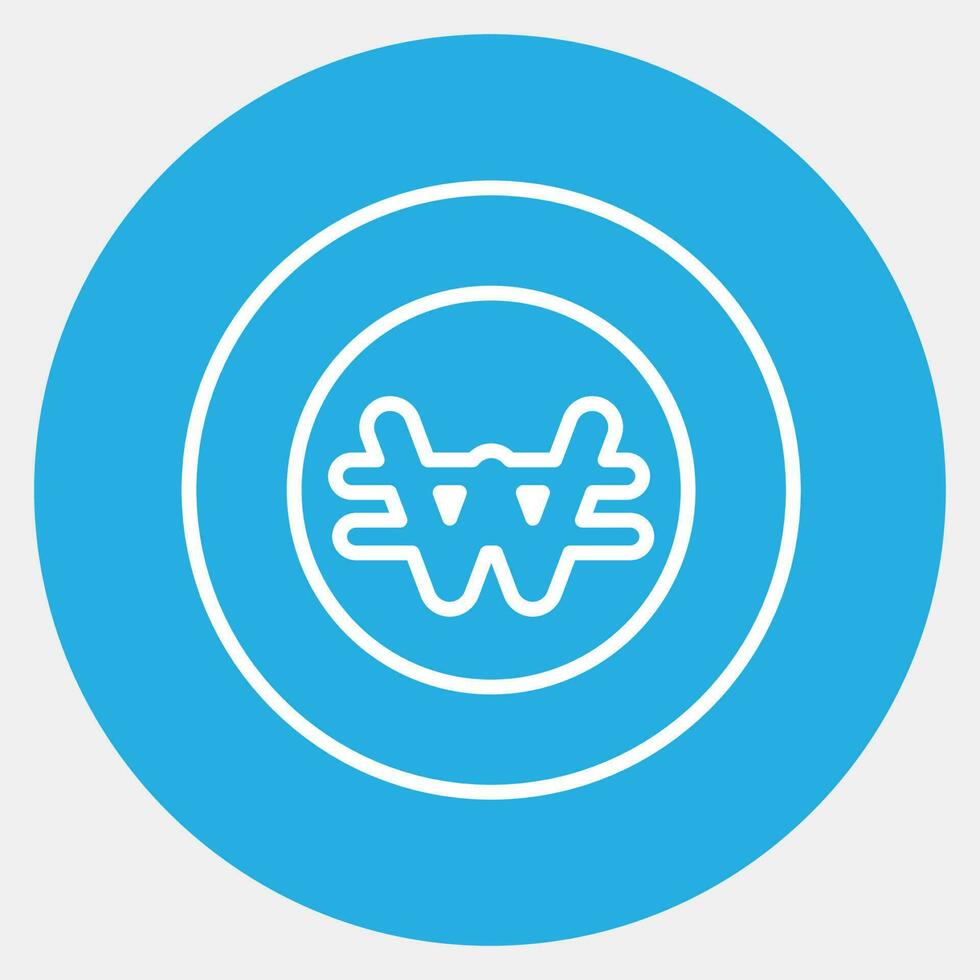 ₩