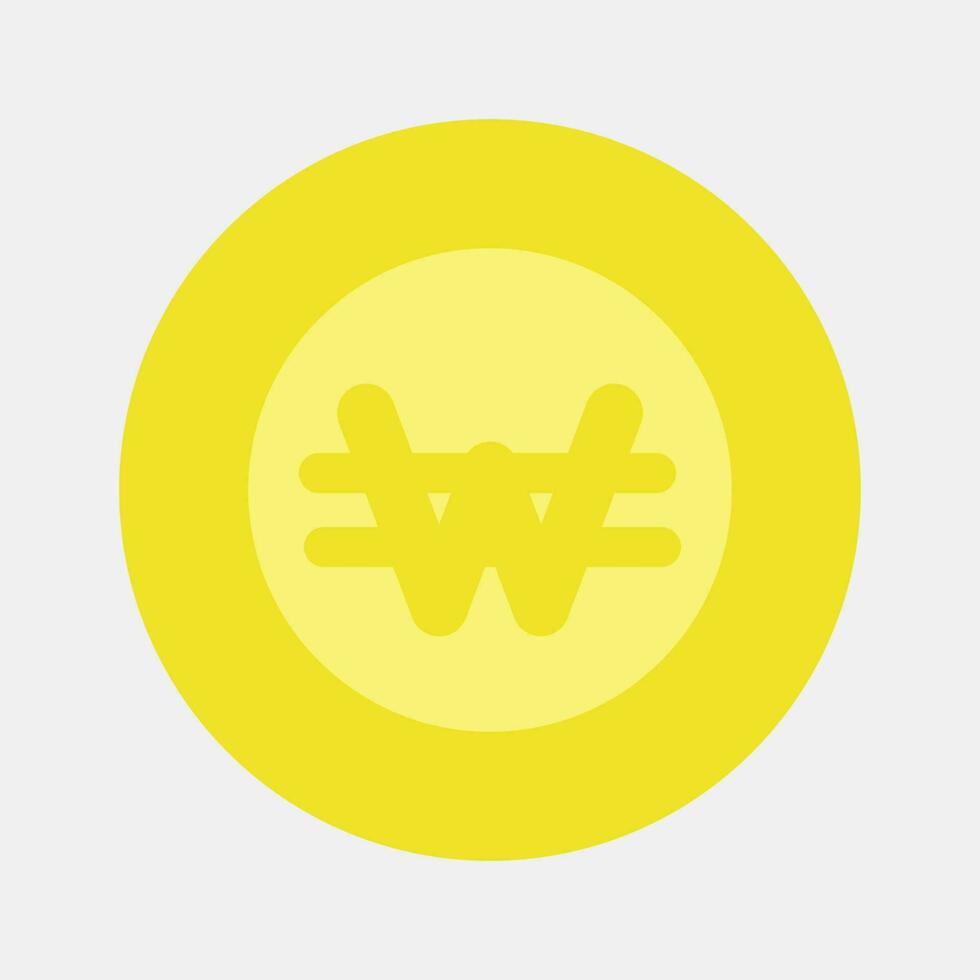 ₩