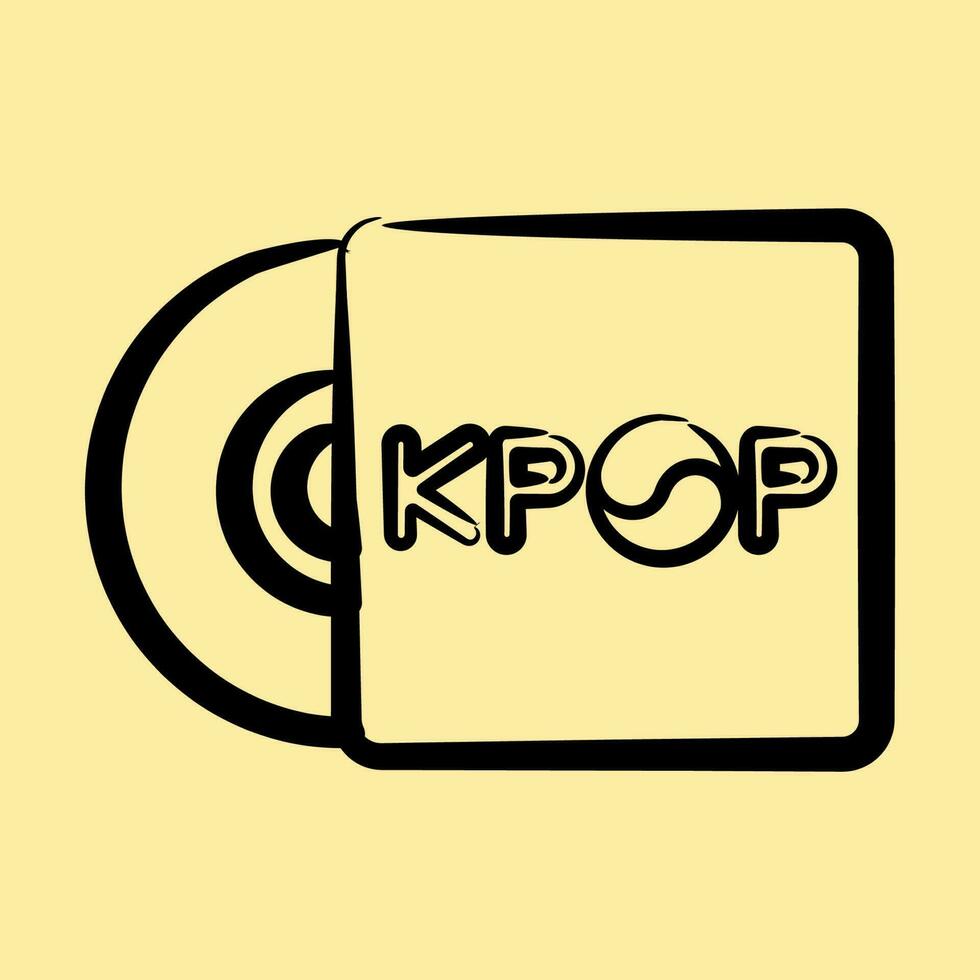 KPOP