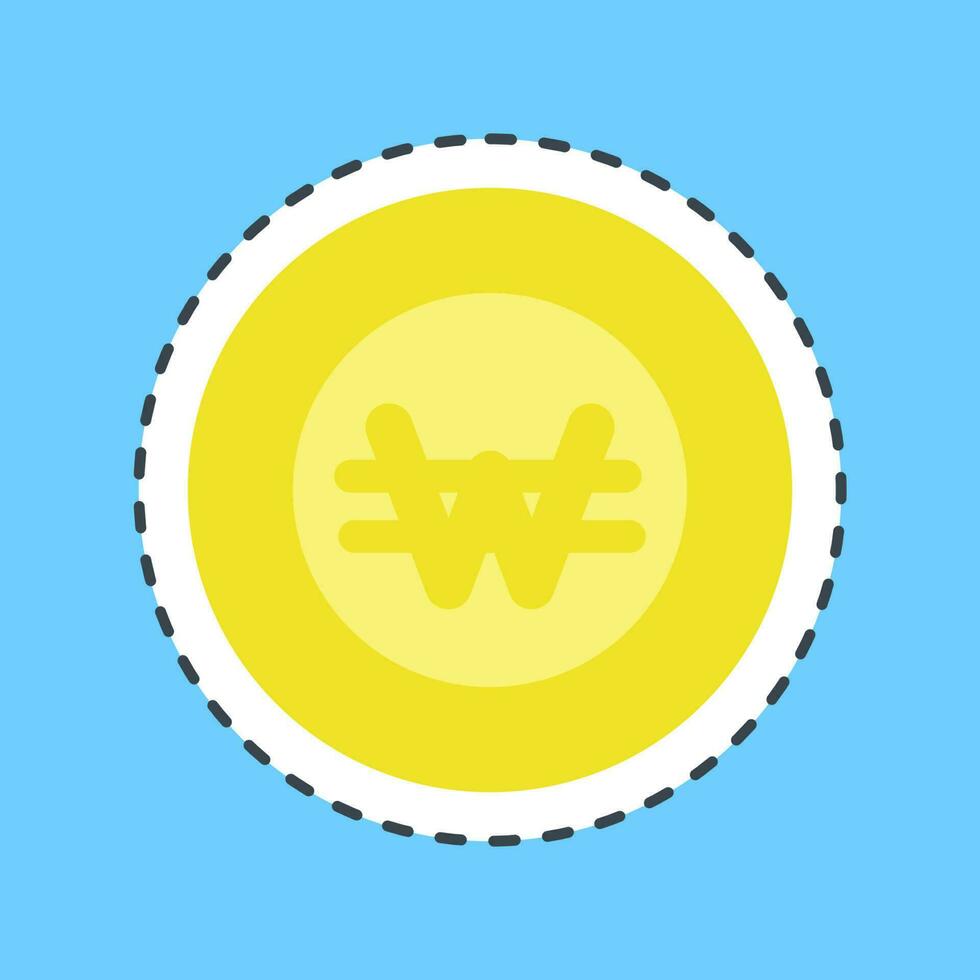 ₩