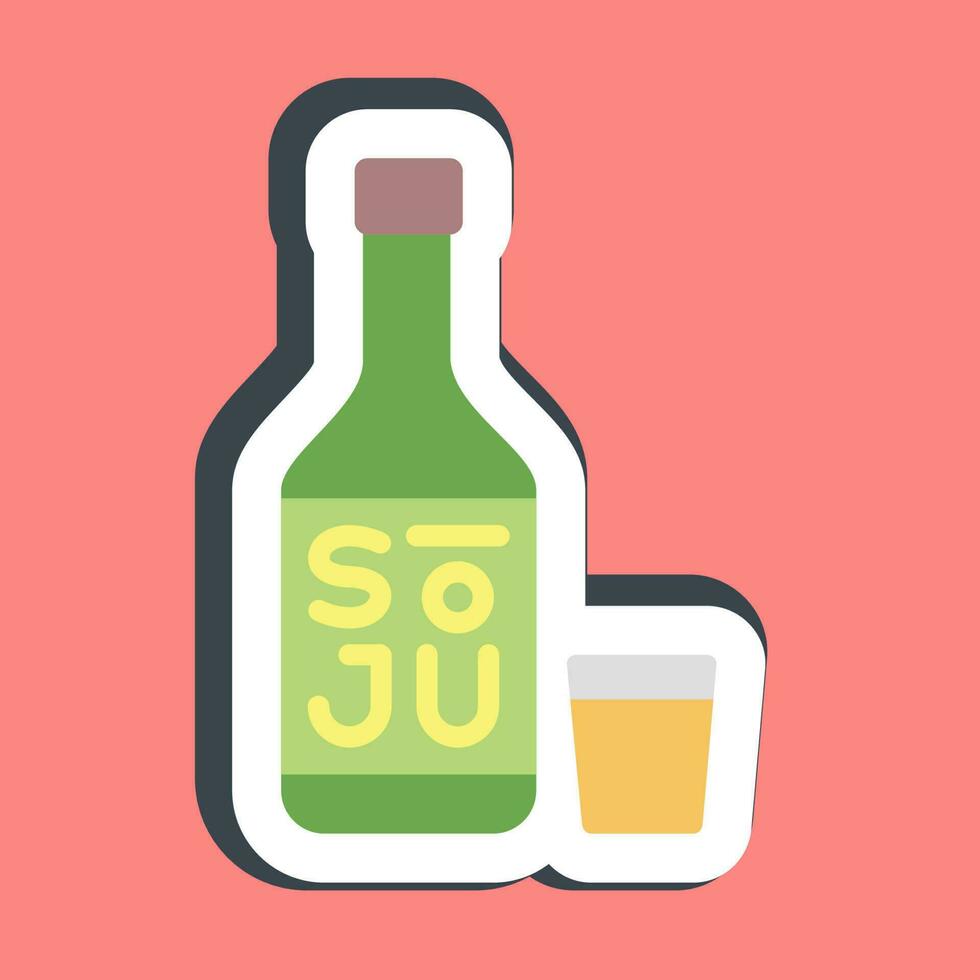 SŌ
JU