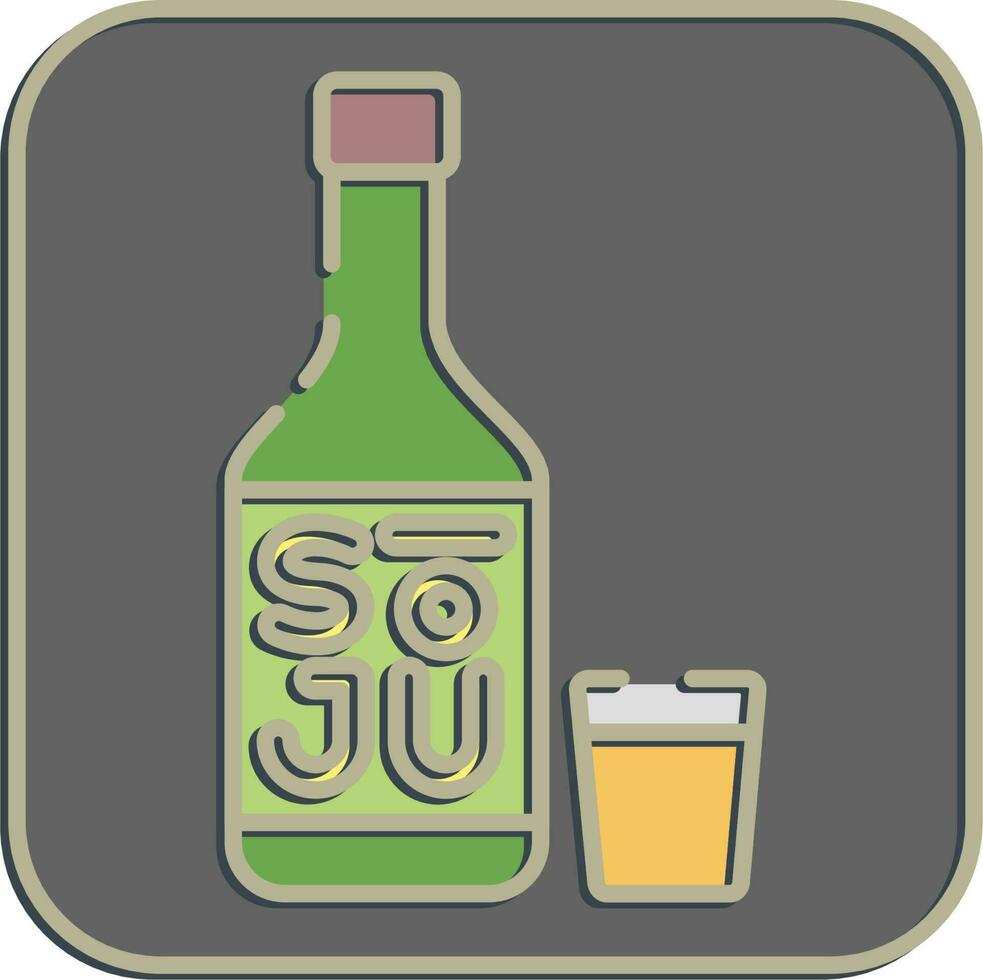 SŌ
JU