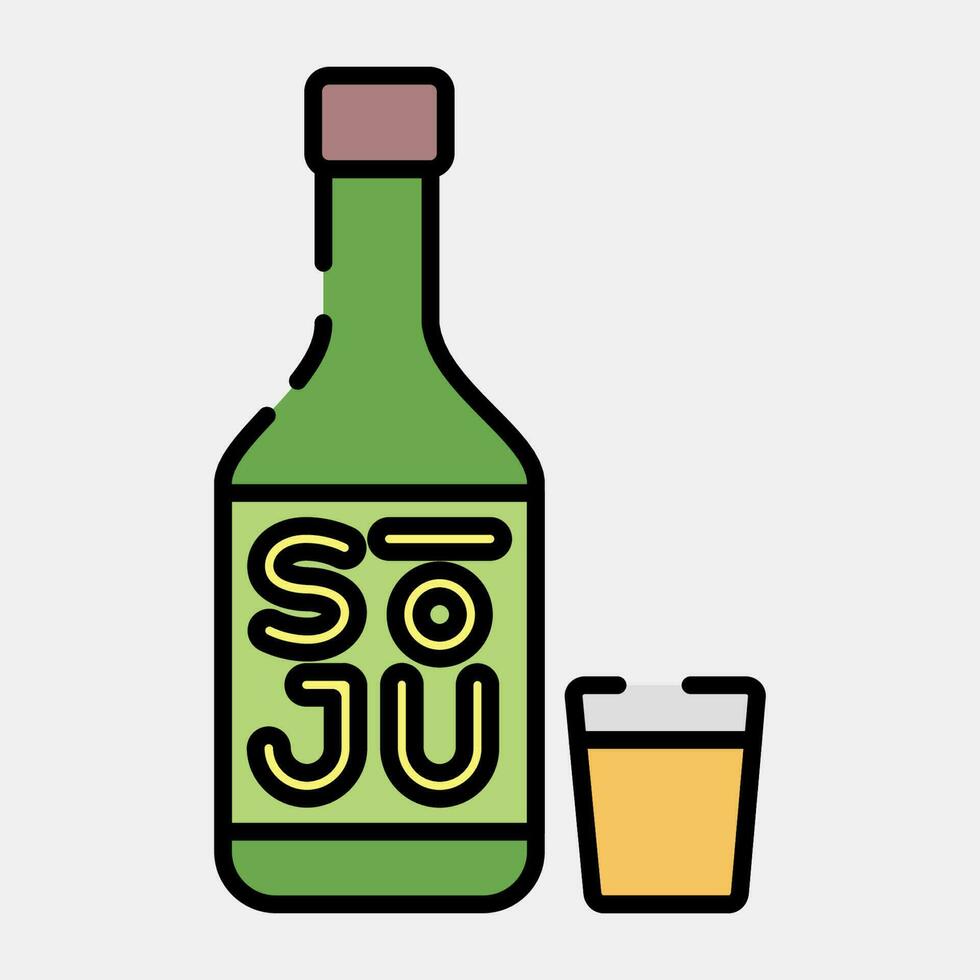 SŌ
JU