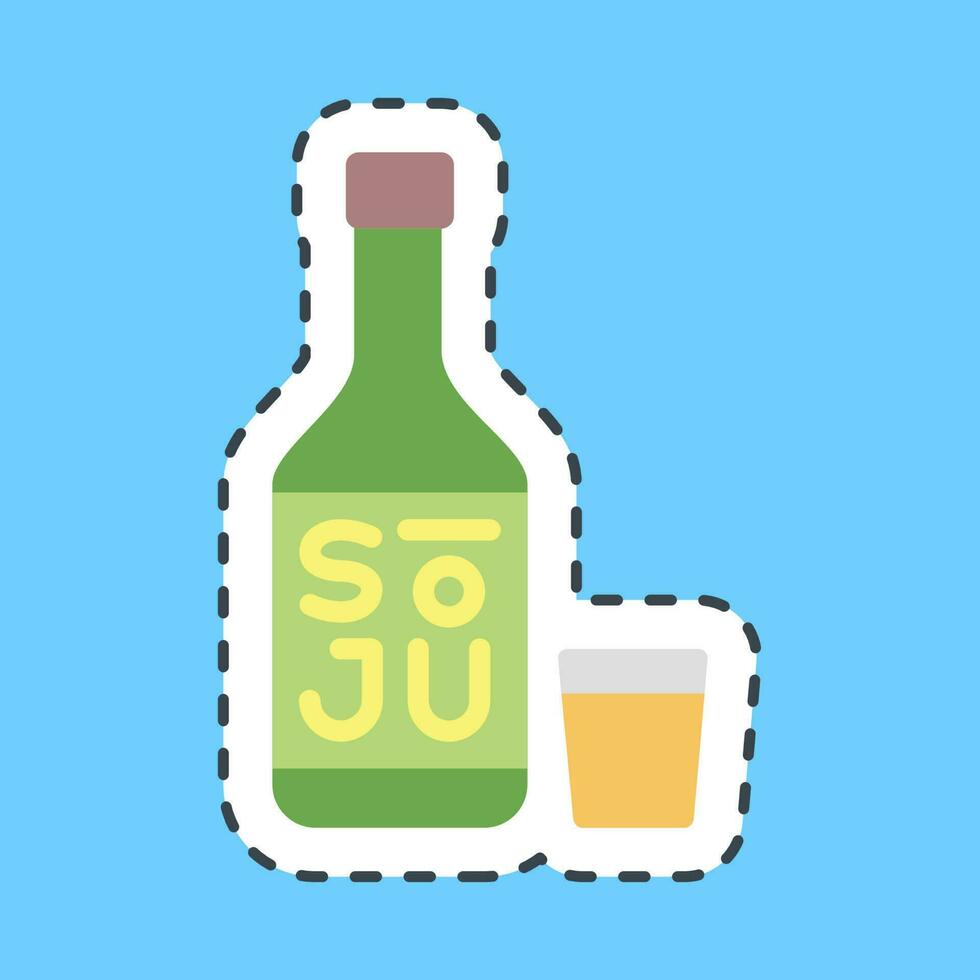 SŌ
JU