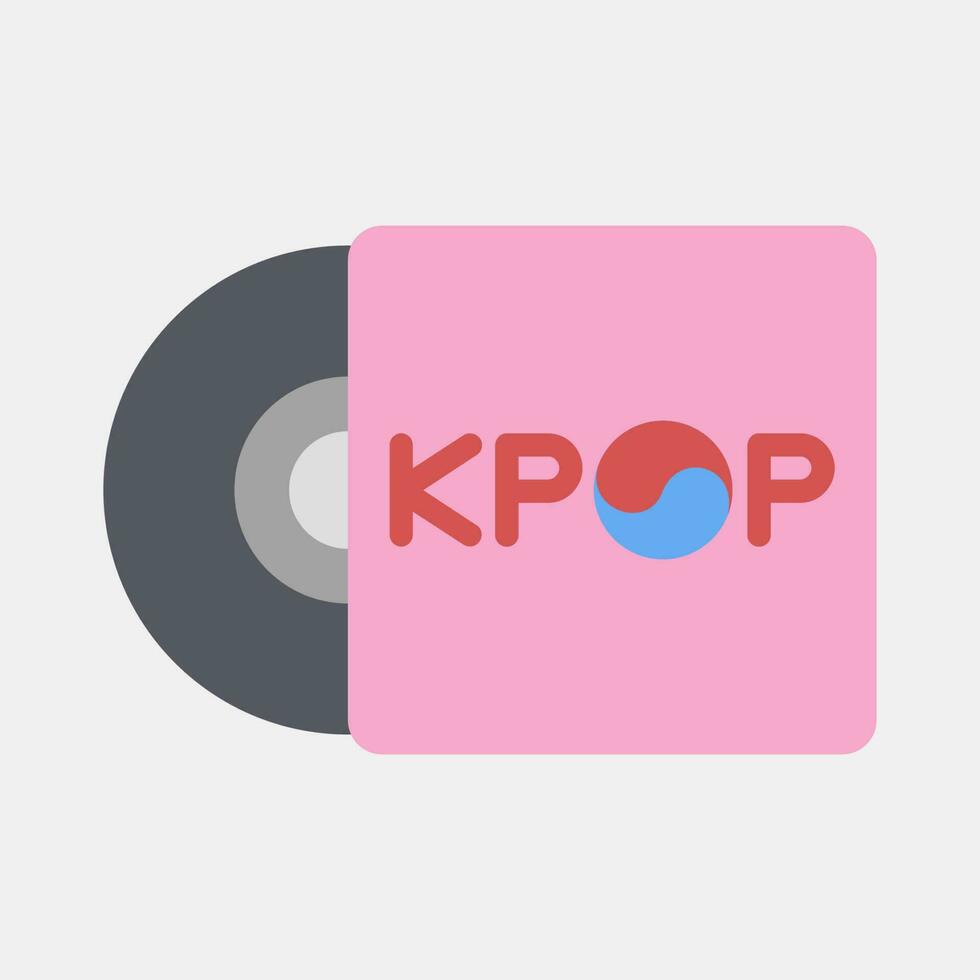 KPOP