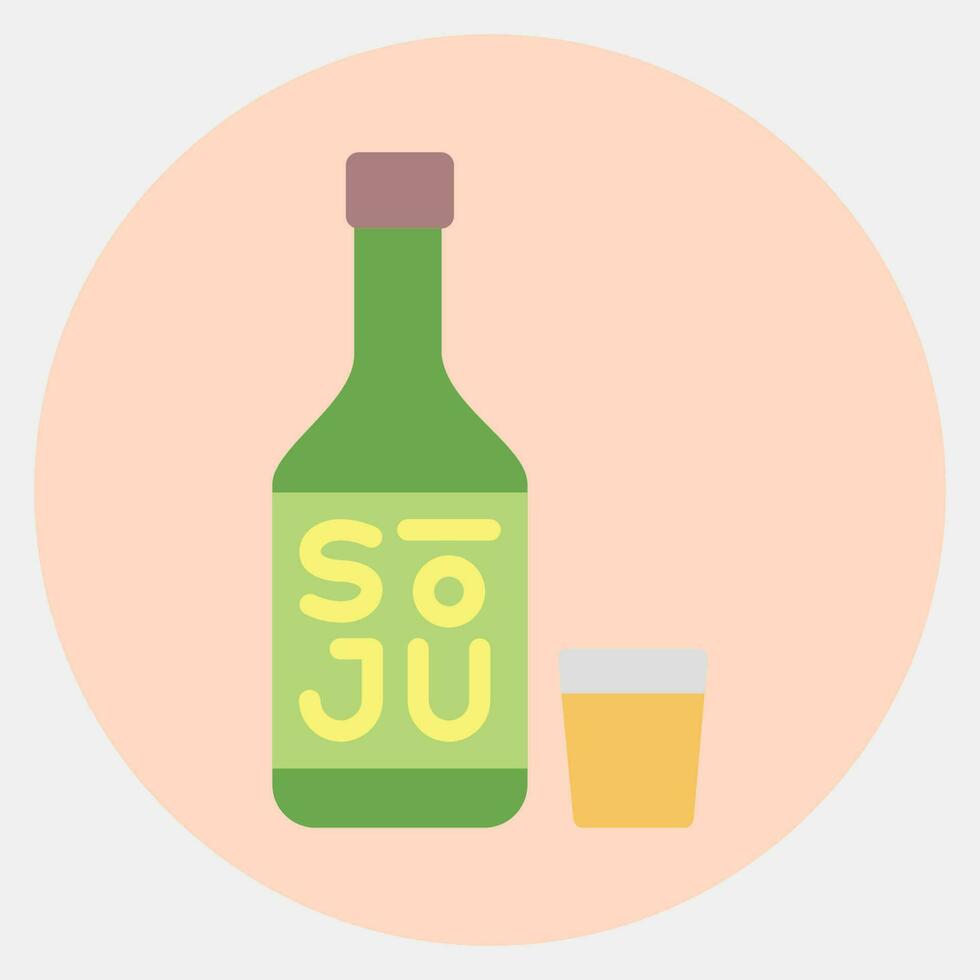 SŌ
JU